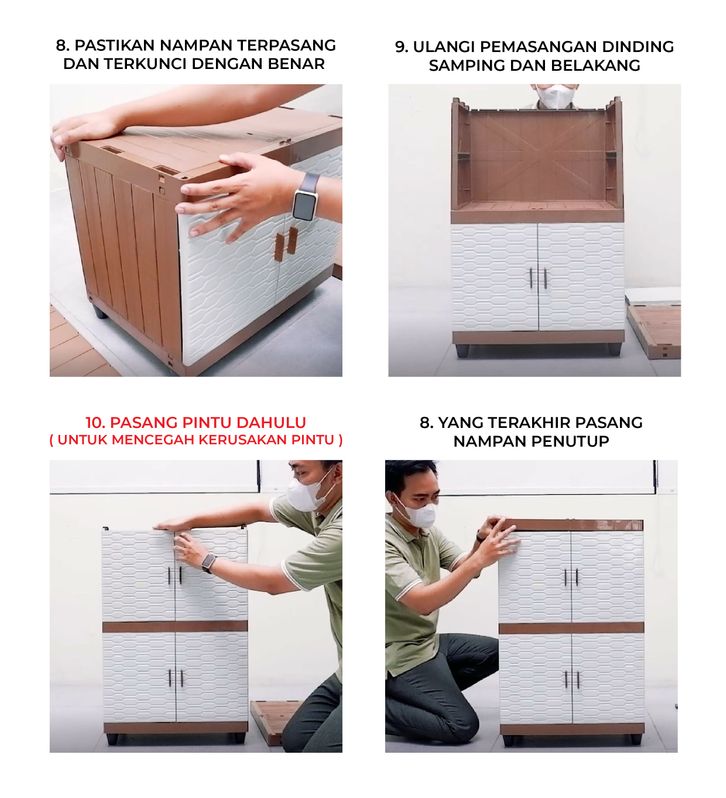 8. PASTIKAN NAMPAN TERPASANG DAN TERKUNCI DENGAN BENAR

9. ULANGI PEMASANGAN DINDING SAMPING DAN BELAKANG

10. PASANG PINTU DAHULU
( UNTUK MENCEGAH KERUSAKAN PINTU )

8. YANG TERAKHIR PASANG NAMPAN PENUTUP