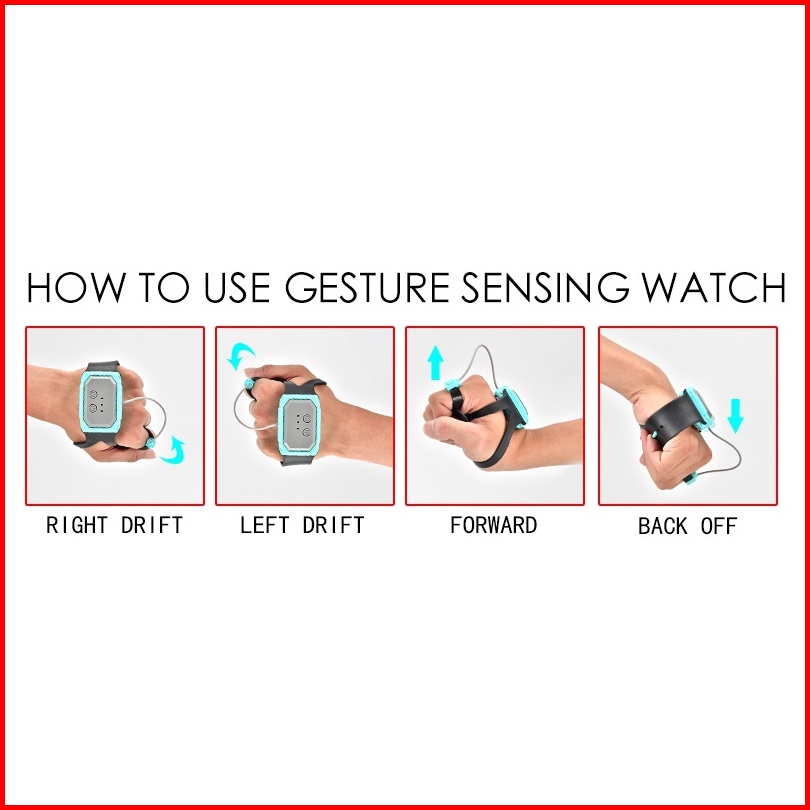 HOW TO USE GESTURE SENSING WATCH

RIGHT DRIFT

LEFT DRIFT

FORWARD

BACK OFF