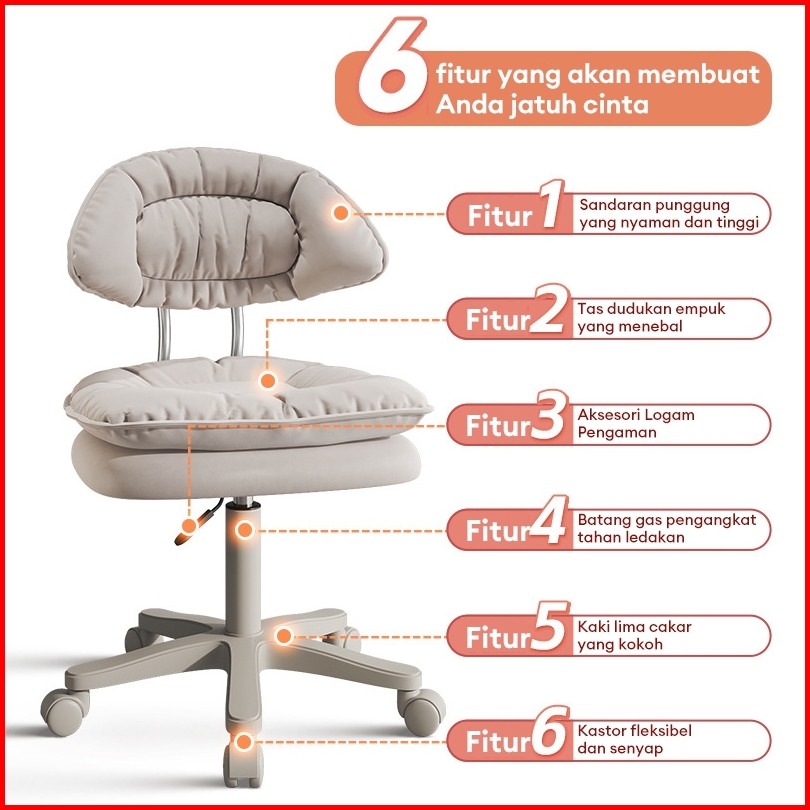 6 fitur yang akan membuat Anda jatuh cinta

Fitur 1 Sandaran punggung yang nyaman dan tinggi

Fitur 2 Tas dudukan empuk yang menebal

Fitur 3 Aksesori Logam Pengaman

Fitur 4 Batang gas pengangkat tahan ledakan

Fitur 5 Kaki lima cakar yang kokoh

Fitur 6 Kastor fleksibel dan senyap