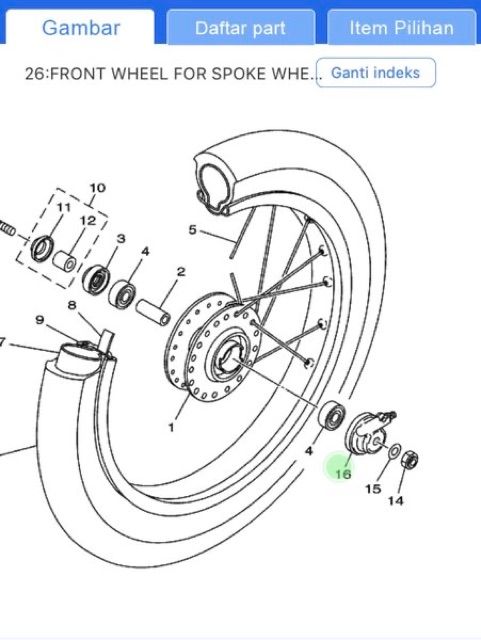 Gambar
Daftar part
Item Pilihan

26:FRONT WHEEL FOR SPOKE WHE...
Ganti indeks

10
11
12
3
4
2
5
8
9
7
1
4
16
15
14