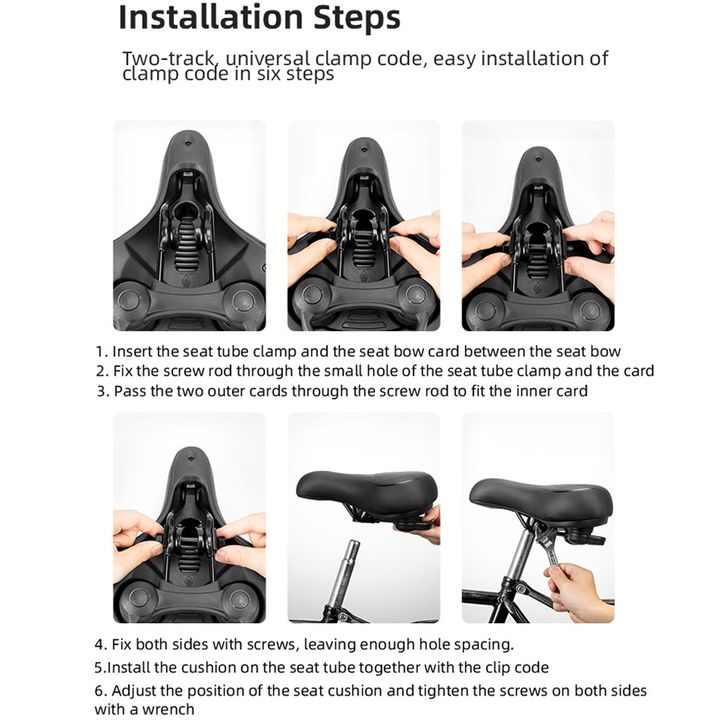 Installation Steps

Two-track, universal clamp code, easy installation of clamp code in six steps

1. Insert the seat tube clamp and the seat bow card between the seat bow
2. Fix the screw rod through the small hole of the seat tube clamp and the card
3. Pass the two outer cards through the screw rod to fit the inner card

4. Fix both sides with screws, leaving enough hole spacing.
5.Install the cushion on the seat tube together with the clip code
6. Adjust the position of the seat cushion and tighten the screws on both sides with a wrench