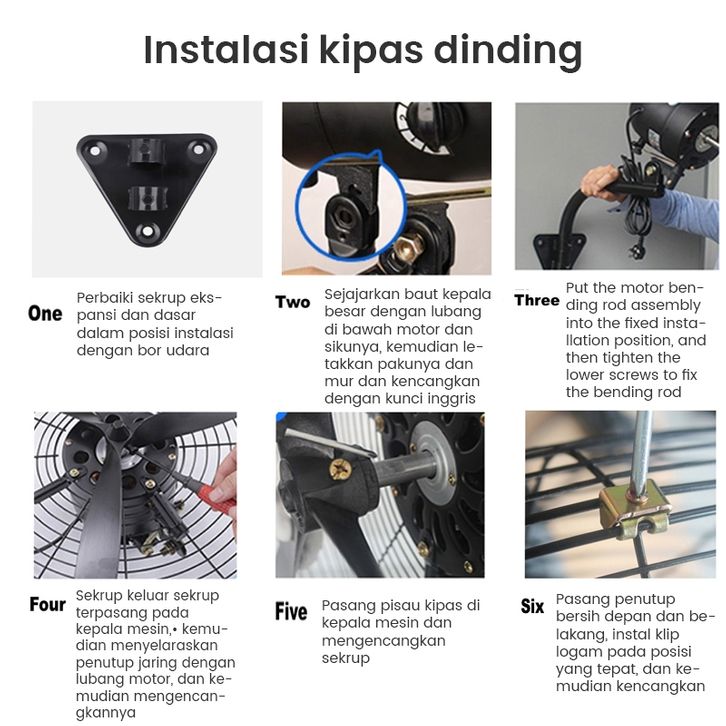 Instalasi kipas dinding

One
Perbaiki sekrup ekspansi dan dasar dalam posisi instalasi dengan bor udara

Two
Sejajarkan baut kepala besar dengan lubang di bawah motor dan sikunya, kemudian letakkan pakunya dan mur dan kencangkan dengan kunci inggris

Three
Put the motor bending rod assembly into the fixed installation position, and then tighten the lower screws to fix the bending rod

Four
Sekrup keluar sekrup terpasang pada kepala mesin,• kemudian menyelaraskan penutup jaring dengan lubang motor, dan kemudian mengencangkannya

Five
Pasang pisau kipas di kepala mesin dan mengencangkan sekrup

Six
Pasang penutup bersih depan dan belakang, instal klip logam pada posisi yang tepat, dan kemudian kencangkan