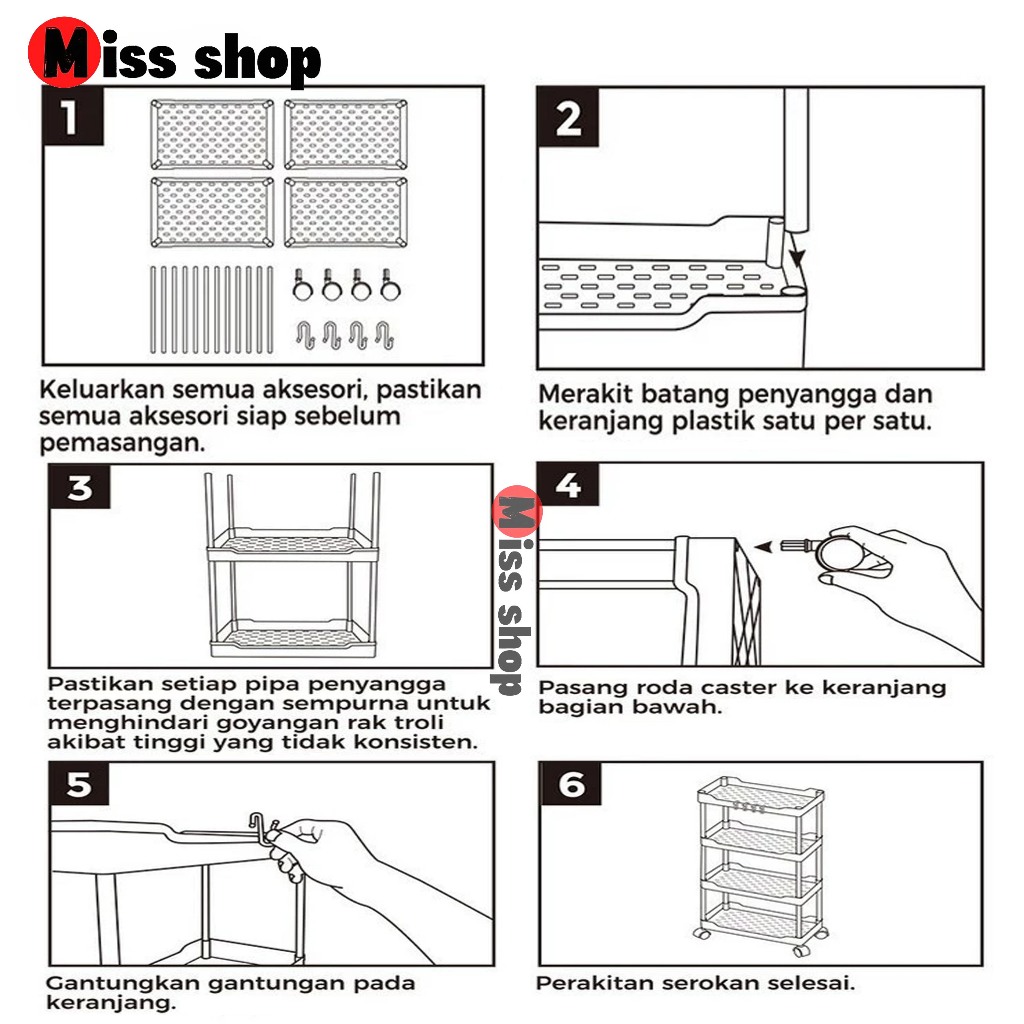 Miss shop

1

Keluarkan semua aksesori, pastikan semua aksesori siap sebelum pemasangan.

2

Merakit batang penyangga dan keranjang plastik satu per satu.

3

Pastikan setiap pipa penyangga terpasang dengan sempurna untuk menghindari goyangan rak troli akibat tinggi yang tidak konsisten.

Miss shop

4

Pasang roda caster ke keranjang bagian bawah.

5

Gantungkan gantungan pada keranjang.

6

Perakitan serokan selesai.