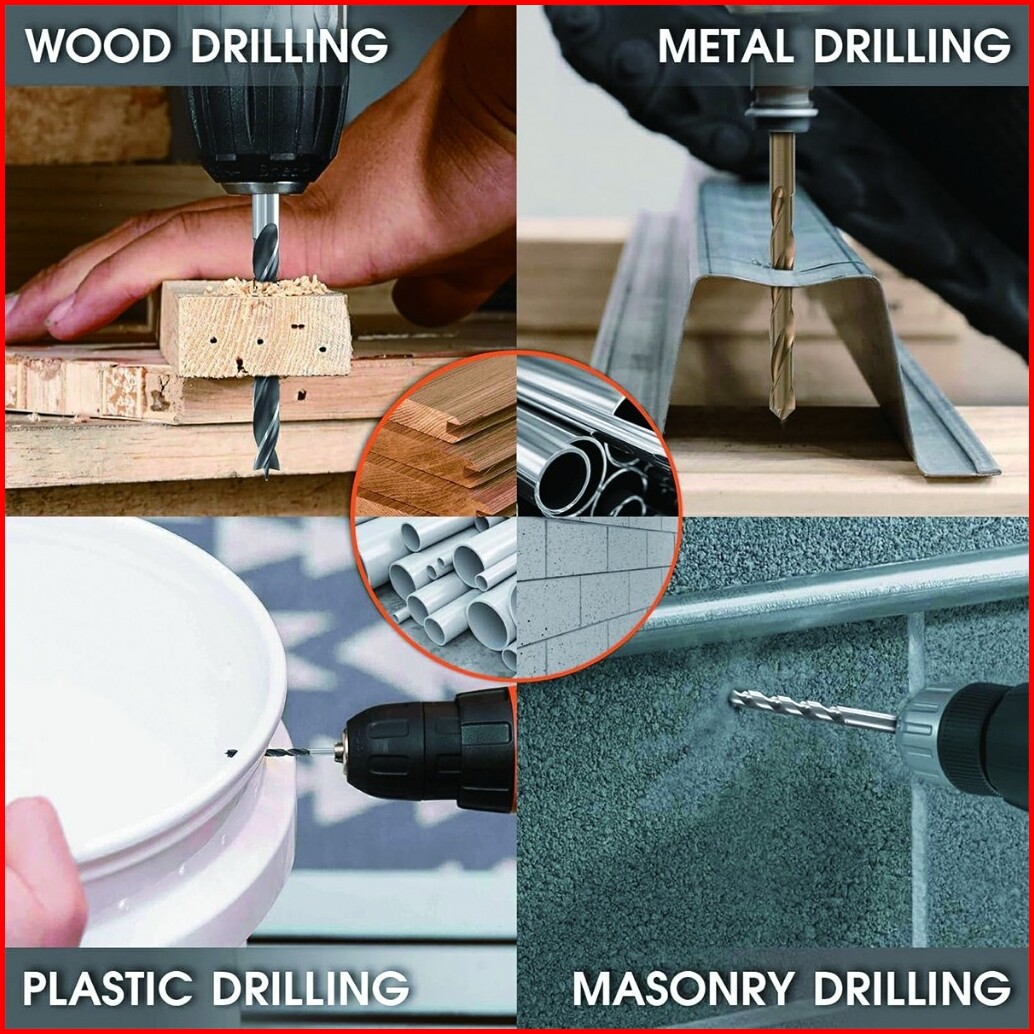 WOOD DRILLING

METAL DRILLING

PLASTIC DRILLING

MASONRY DRILLING