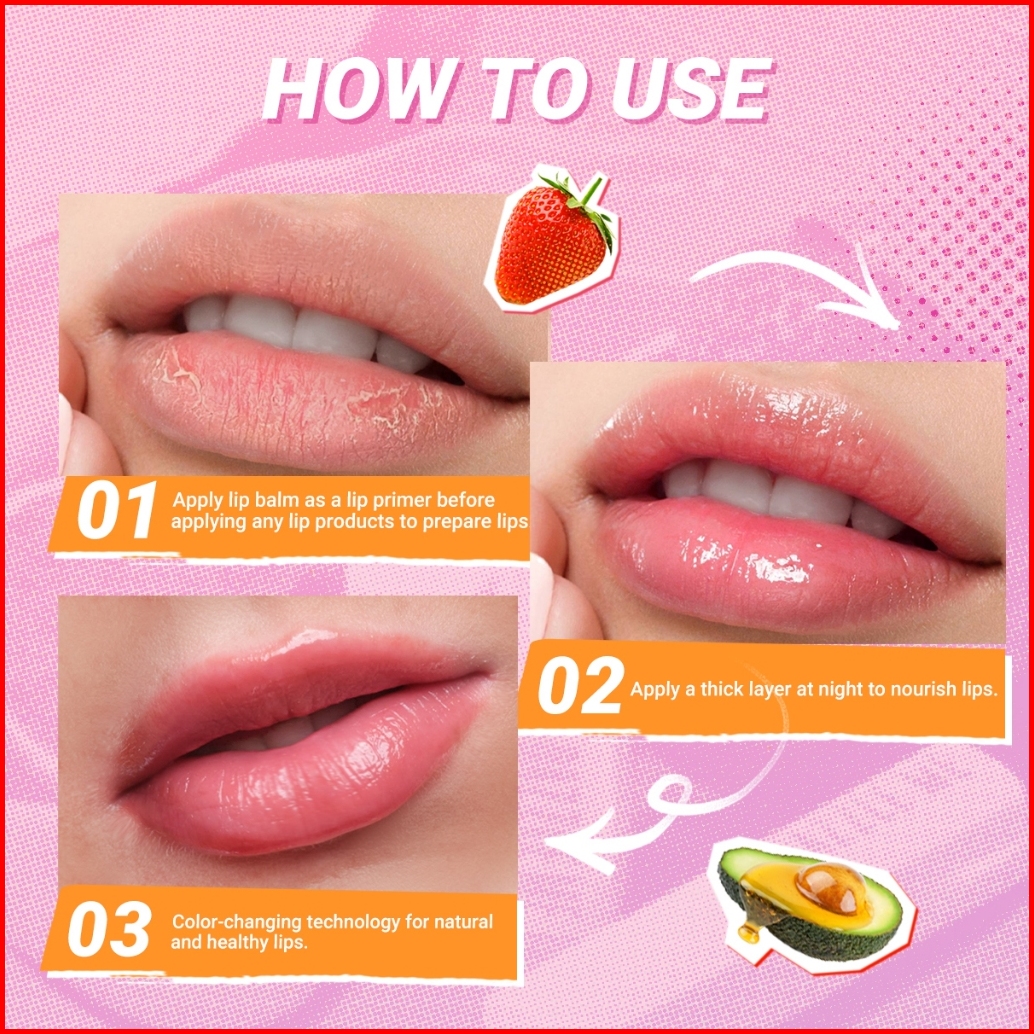 HOW TO USE

01 Apply lip balm as a lip primer before applying any lip products to prepare lips

02 Apply a thick layer at night to nourish lips.

03 Color-changing technology for natural and healthy lips.