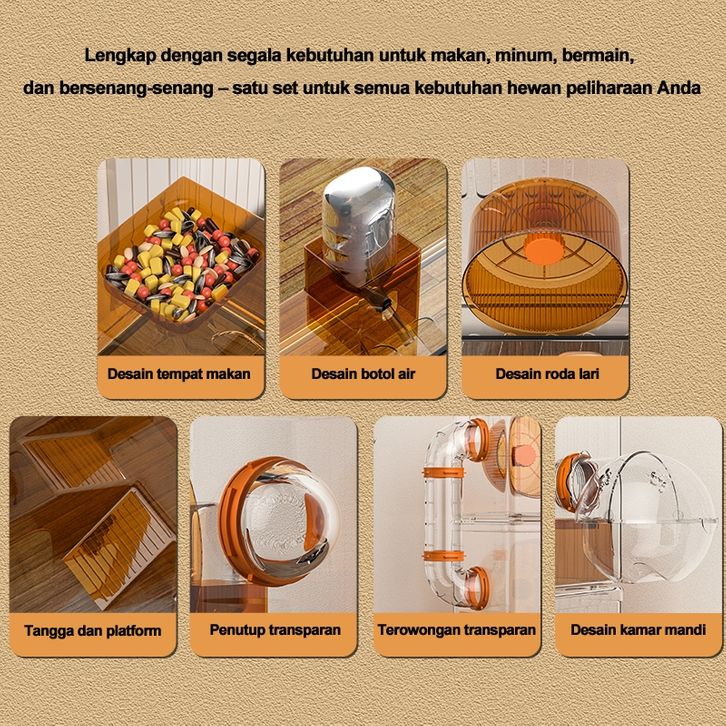 Lengkap dengan segala kebutuhan untuk makan, minum, bermain, dan bersenang-senang – satu set untuk semua kebutuhan hewan peliharaan Anda

Desain tempat makan

Desain botol air

Desain roda lari

Tangga dan platform

Penutup transparan

Terowongan transparan

Desain kamar mandi