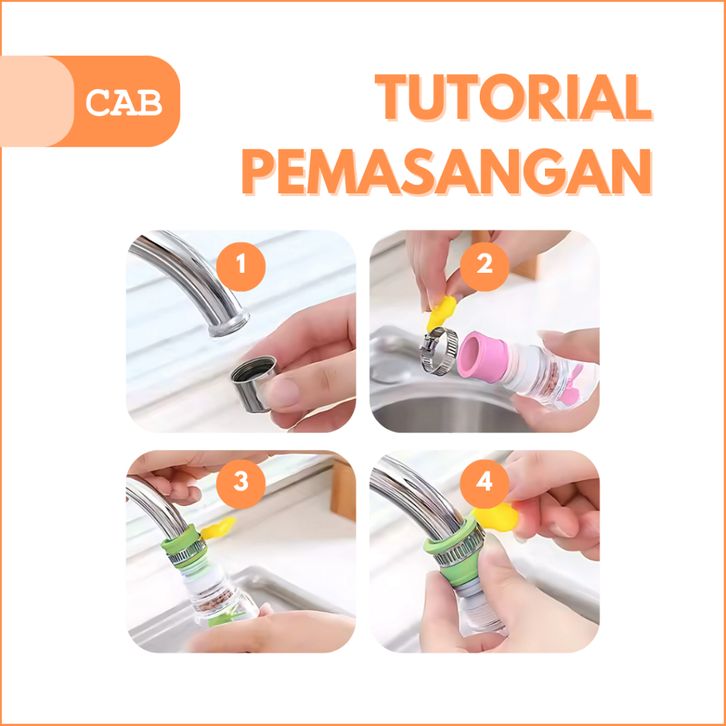 CAB

TUTORIAL PEMASANGAN

1

2

3

4