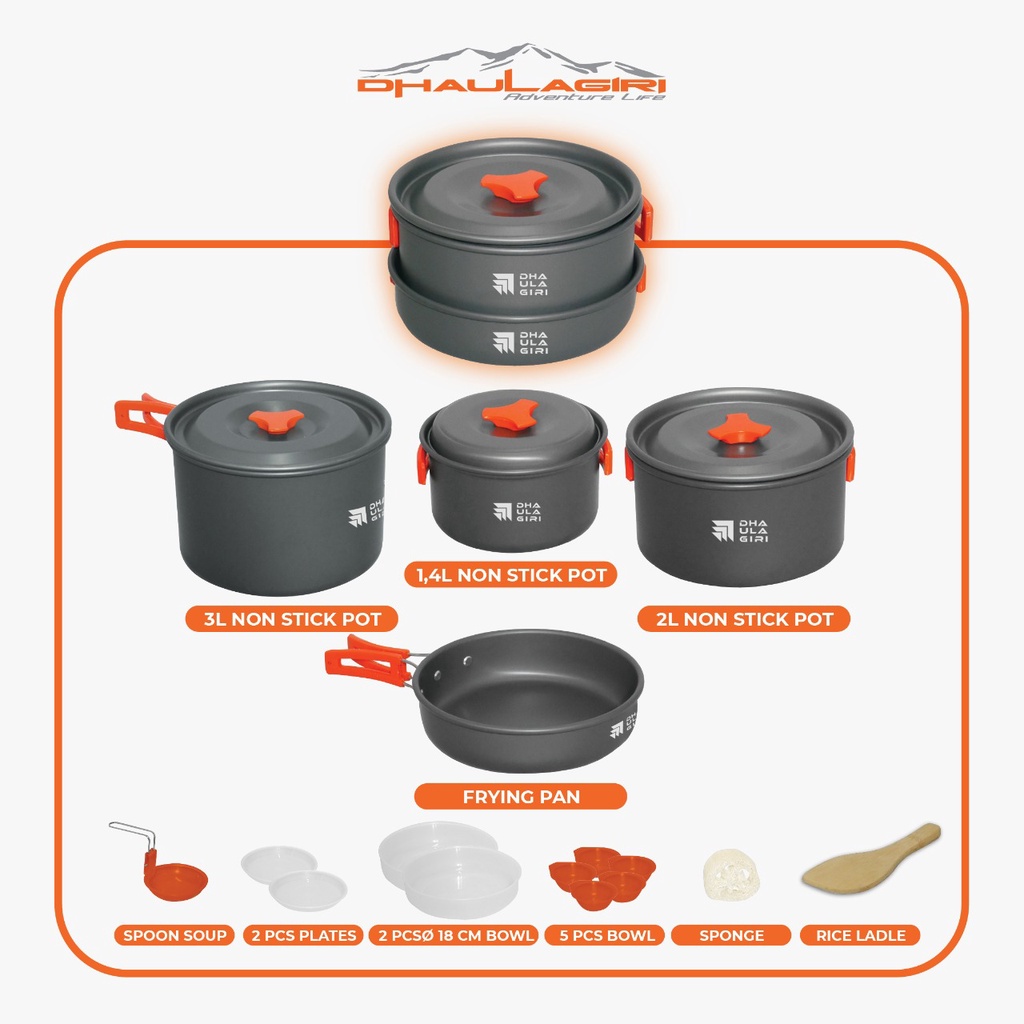 DHAULAGIRI
Adventure Life

DHA ULA GIRI

DHA ULA GIRI

DHA ULA GIRI

DHA ULA GIRI

DHA ULA GIRI

1,4L NON STICK POT

3L NON STICK POT

2L NON STICK POT

DHA ULA GIRI

FRYING PAN

SPOON SOUP

2 PCS PLATES

2 PCSØ 18 CM BOWL

5 PCS BOWL

SPONGE

RICE LADLE