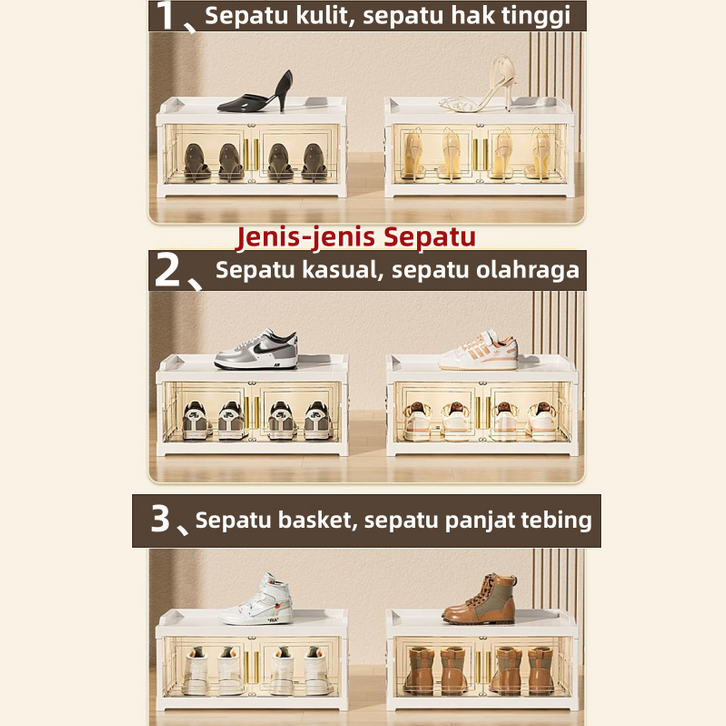 1、Sepatu kulit, sepatu hak tinggi

Jenis-jenis Sepatu

2、Sepatu kasual, sepatu olahraga

3、Sepatu basket, sepatu panjat tebing