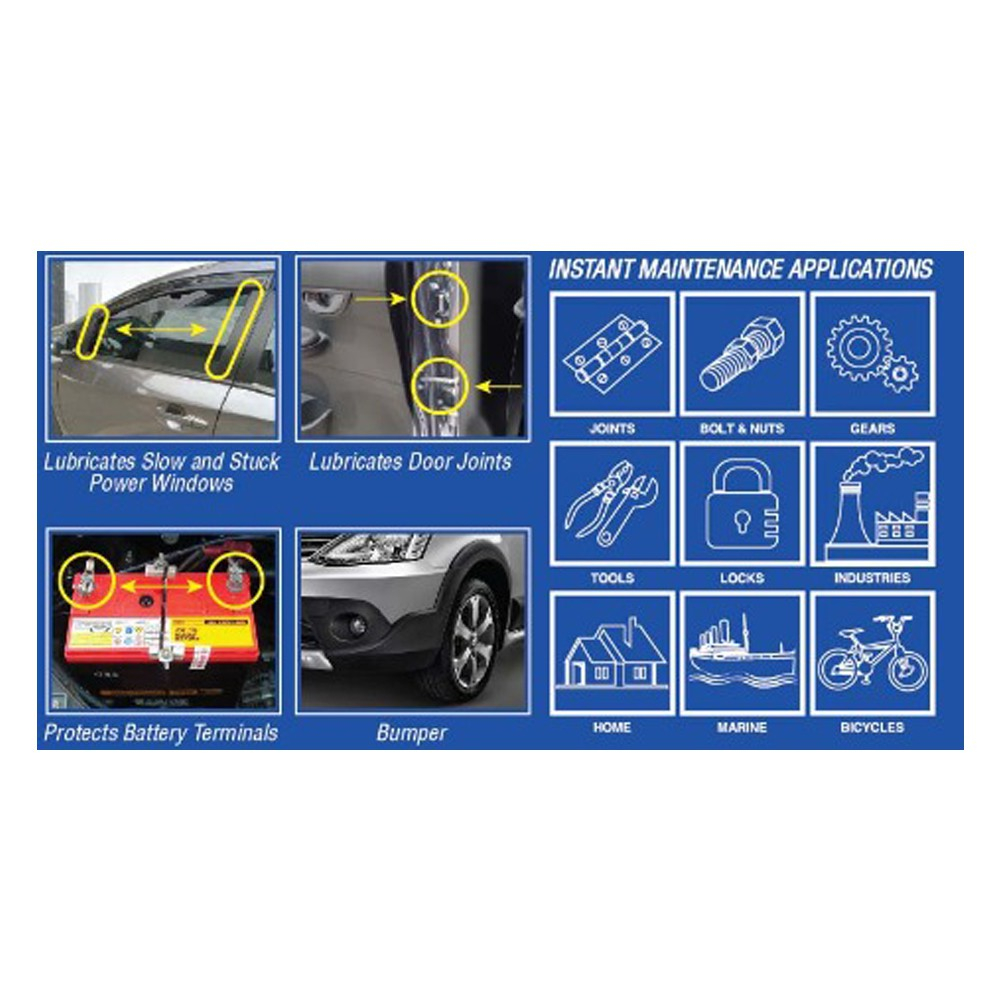 Lubricates Slow and Stuck Power Windows

Lubricates Door Joints

Protects Battery Terminals

Bumper

INSTANT MAINTENANCE APPLICATIONS

JOINTS

BOLT & NUTS

GEARS

TOOLS

LOCKS

INDUSTRIES

HOME

MARINE

BICYCLES