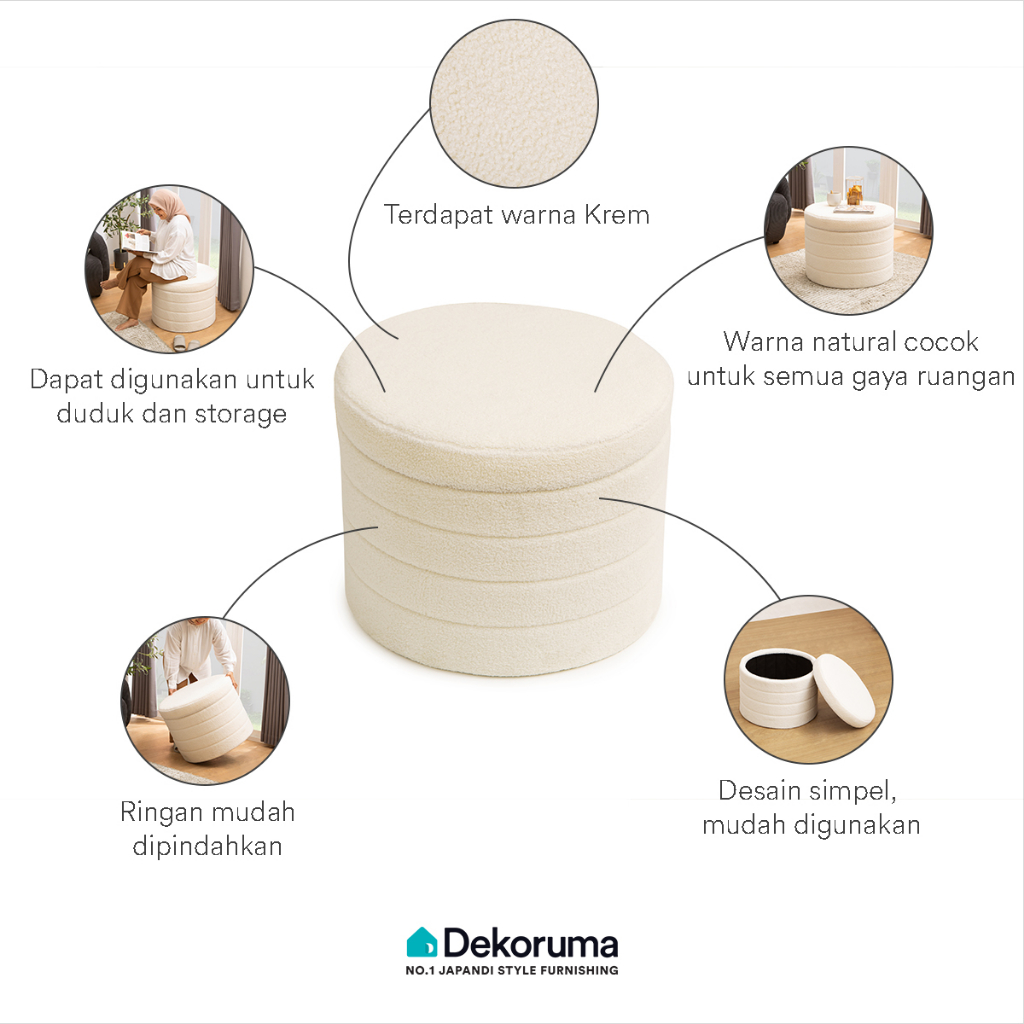 Terdapat warna Krem

Dapat digunakan untuk duduk dan storage

Warna natural cocok untuk semua gaya ruangan

Ringan mudah dipindahkan

Desain simpel, mudah digunakan

Dekoruma
NO.1 JAPANDI STYLE FURNISHING