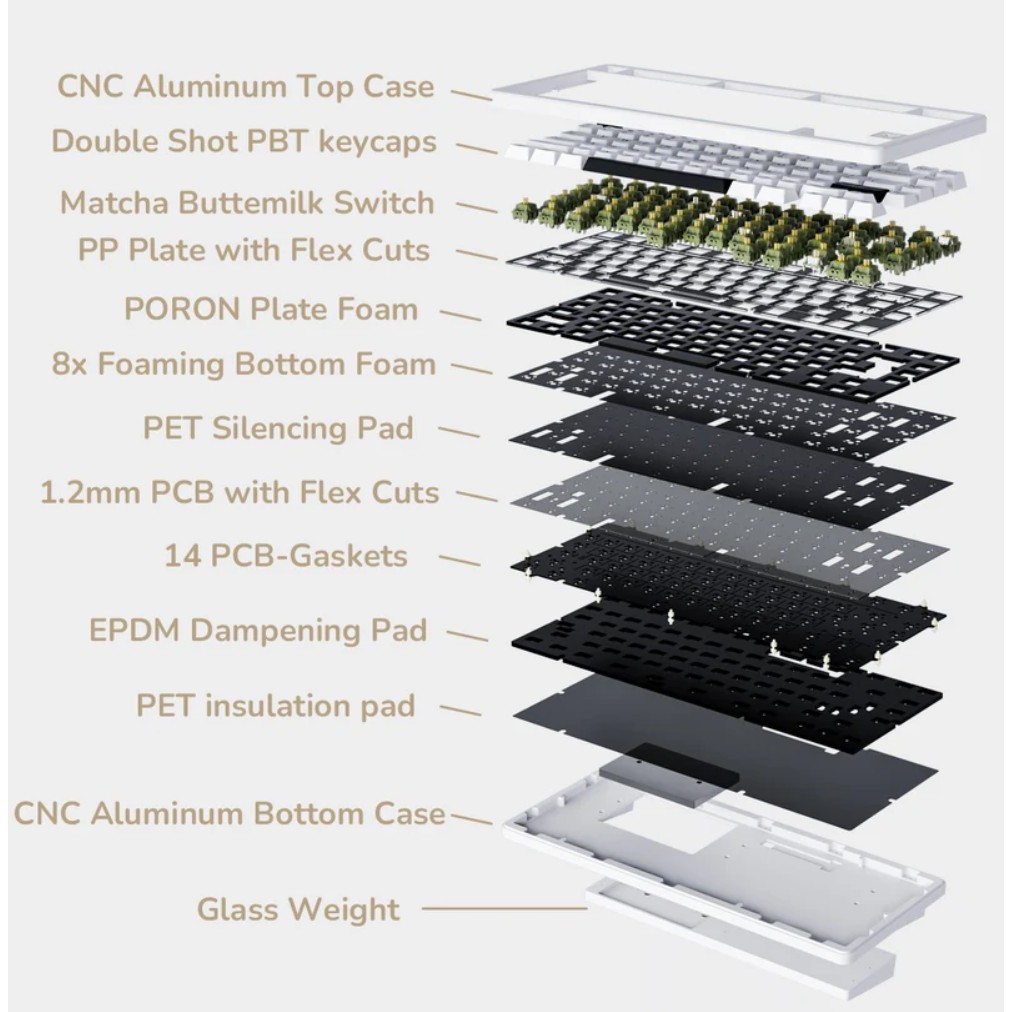 CNC Aluminum Top Case
Double Shot PBT keycaps
Matcha Buttemilk Switch
PP Plate with Flex Cuts
PORON Plate Foam
8x Foaming Bottom Foam
PET Silencing Pad
1.2mm PCB with Flex Cuts
14 PCB-Gaskets
EPDM Dampening Pad
PET insulation pad
CNC Aluminum Bottom Case
Glass Weight