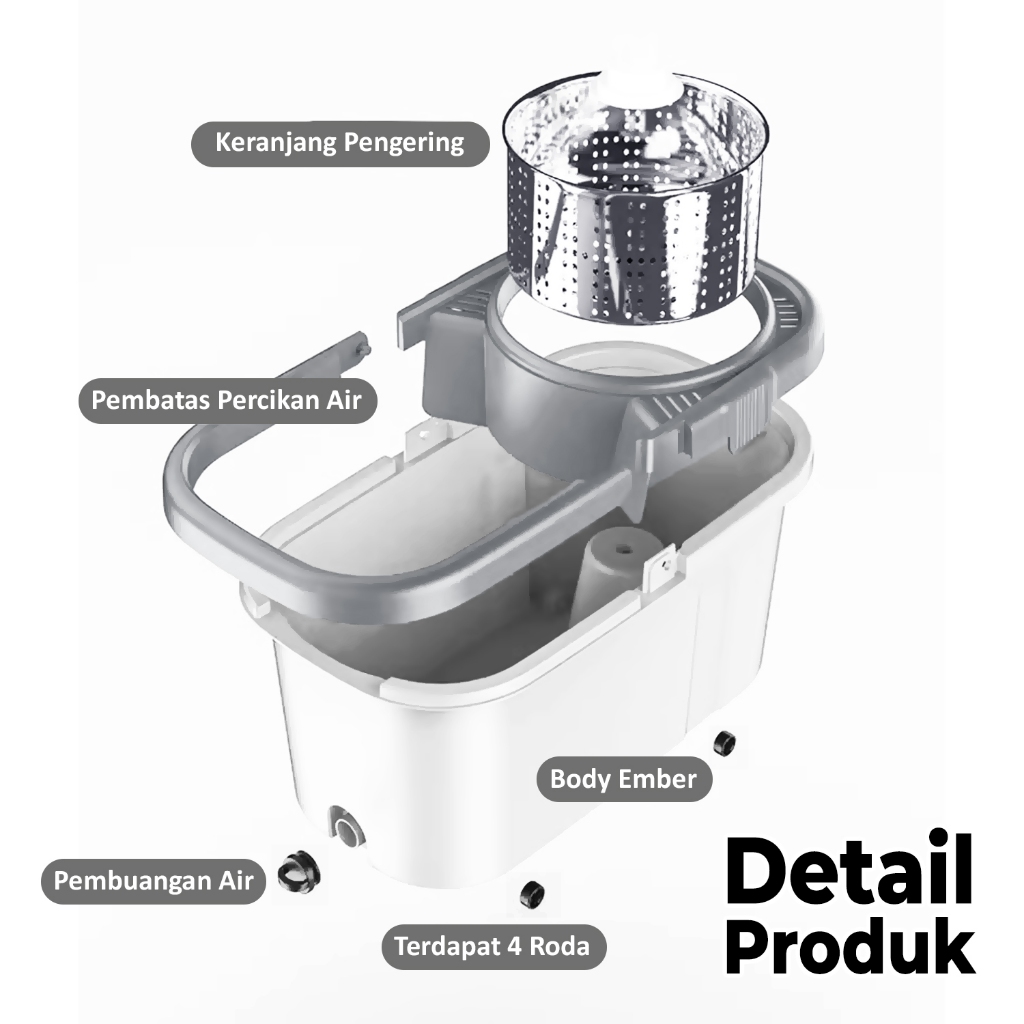 Keranjang Pengering

Pembatas Percikan Air

Body Ember

Pembuangan Air

Terdapat 4 Roda

Detail Produk