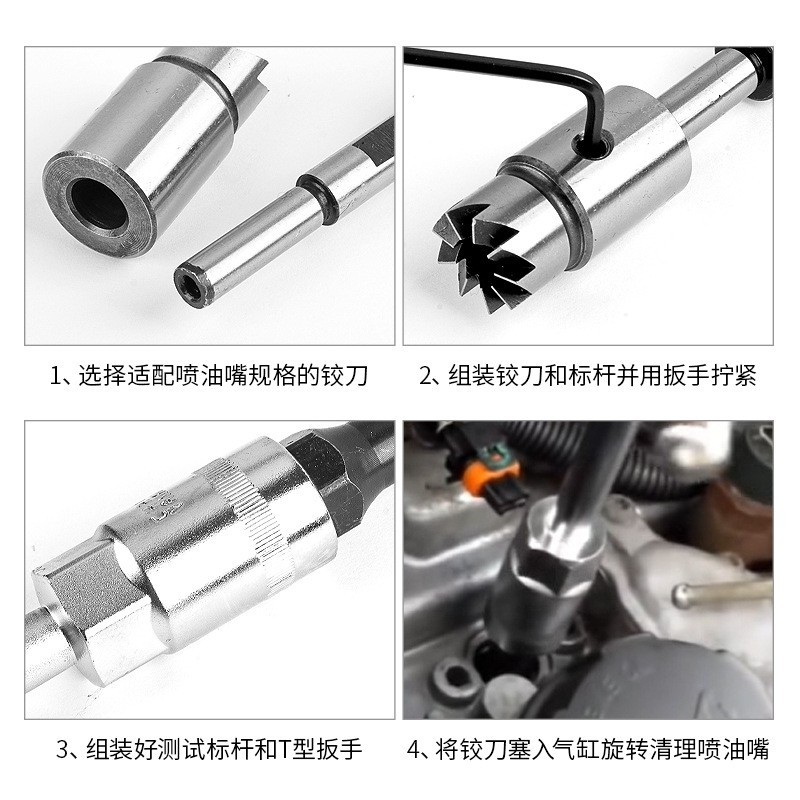 1、选择适配喷油嘴规格的铰刀

2、组装铰刀和标杆并用扳手拧紧

3、组装好测试标杆和T型扳手

4、将铰刀塞入气缸旋转清理喷油嘴