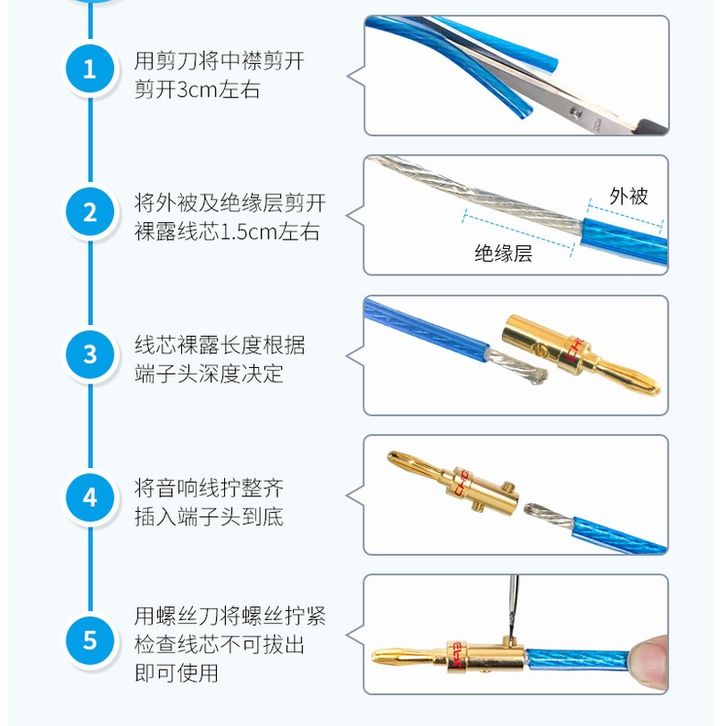 1
用剪刀将中襟剪开
剪开3cm左右

2
将外被及绝缘层剪开
裸露线芯1.5cm左右

外被
绝缘层

3
线芯裸露长度根据
端子头深度决定

4
将音响线拧整齐
插入端子头到底

5
用螺丝刀将螺丝拧紧
检查线芯不可拔出
即可使用