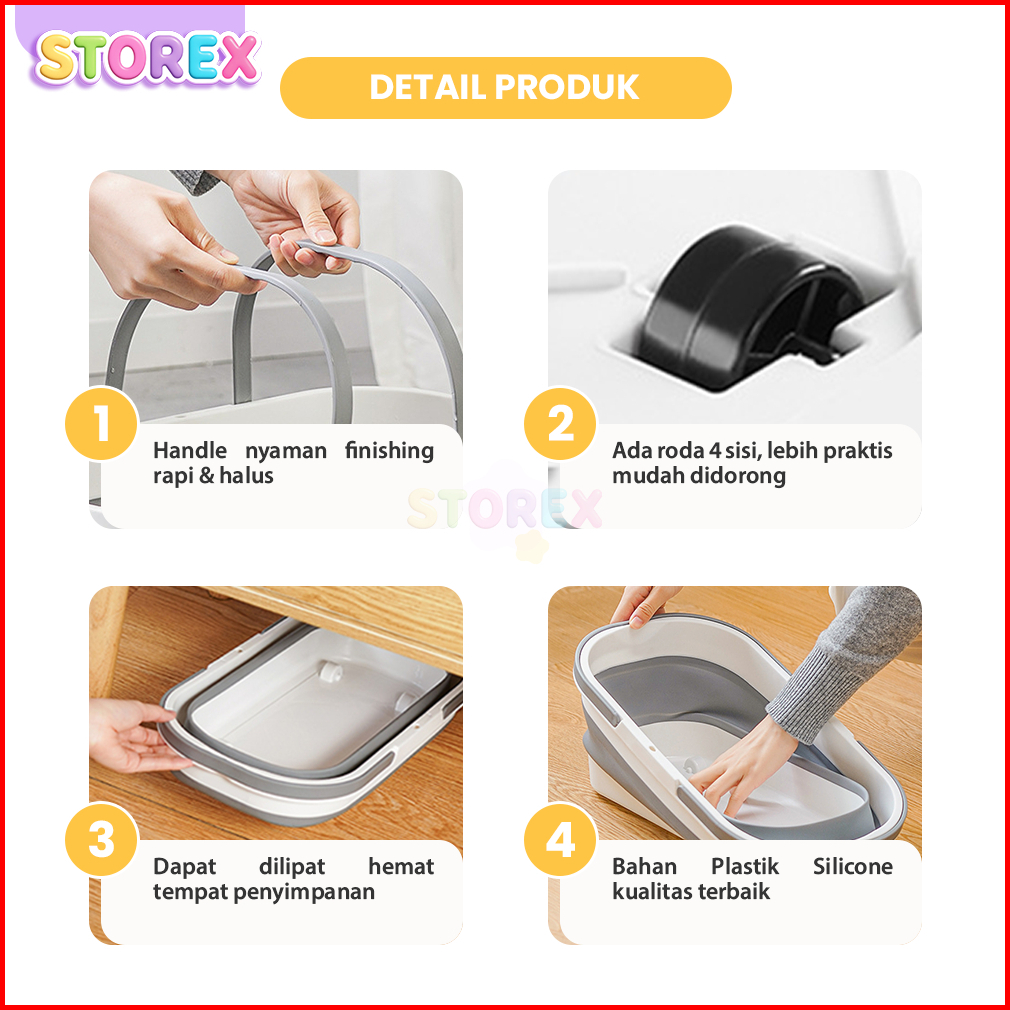 STOREX

DETAIL PRODUK

1

Handle nyaman finishing rapi & halus

2

Ada roda 4 sisi, lebih praktis mudah didorong

STOREX

3

Dapat dilipat hemat tempat penyimpanan

4

Bahan Plastik Silicone kualitas terbaik