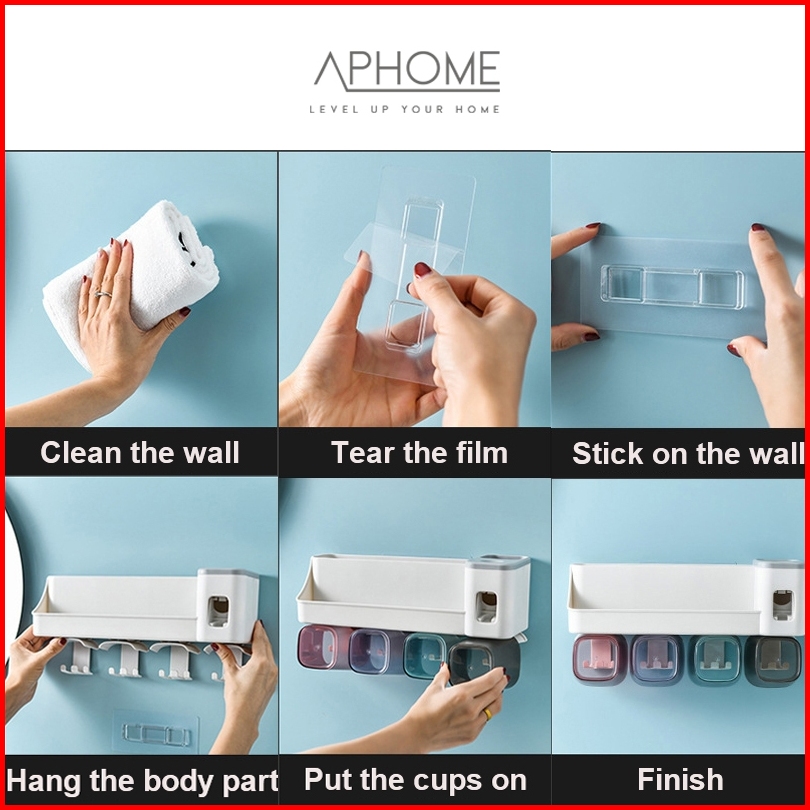 APHOME
LEVEL UP YOUR HOME

Clean the wall

Tear the film

Stick on the wall

Hang the body part

Put the cups on

Finish