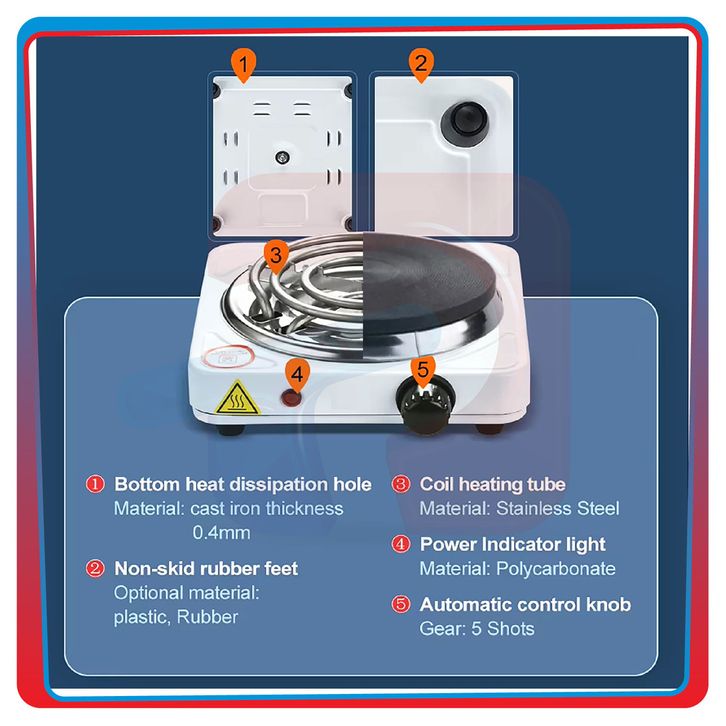 1

2

3

4

5

① Bottom heat dissipation hole
Material: cast iron thickness 0.4mm

② Non-skid rubber feet
Optional material: plastic, Rubber

③ Coil heating tube
Material: Stainless Steel

④ Power Indicator light
Material: Polycarbonate

⑤ Automatic control knob
Gear: 5 Shots