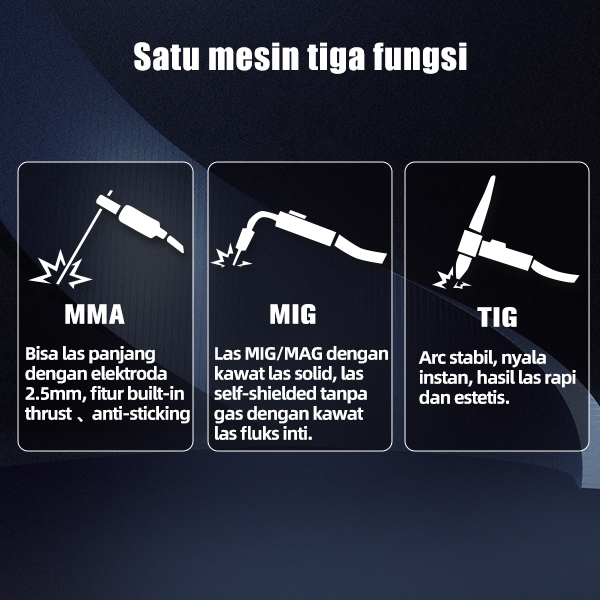 Satu mesin tiga fungsi

MMA

Bisa las panjang dengan elektroda 2.5mm, fitur built-in thrust 、anti-sticking

MIG

Las MIG/MAG dengan kawat las solid, las self-shielded tanpa gas dengan kawat las fluks inti.

TIG

Arc stabil, nyala instan, hasil las rapi dan estetis.