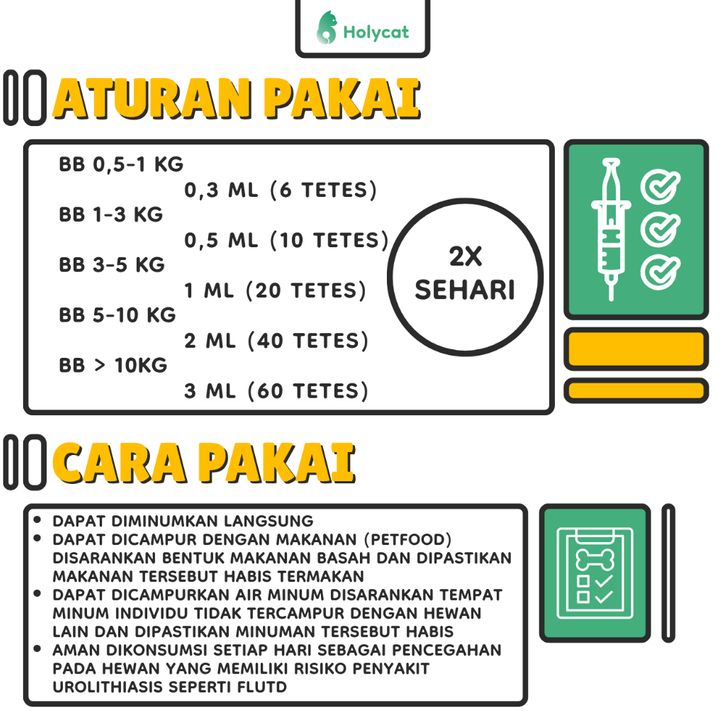 Holycat

ATURAN PAKAI

BB 0,5-1 KG
0,3 ML (6 TETES)
BB 1-3 KG
0,5 ML (10 TETES)
BB 3-5 KG
1 ML (20 TETES)
BB 5-10 KG
2 ML (40 TETES)
BB > 10KG
3 ML (60 TETES)

2X SEHARI

CARA PAKAI

• DAPAT DIMINUMKAN LANGSUNG
• DAPAT DICAMPUR DENGAN MAKANAN (PETFOOD) DISARANKAN BENTUK MAKANAN BASAH DAN DIPASTIKAN MAKANAN TERSEBUT HABIS TERMAKAN
• DAPAT DICAMPURKAN AIR MINUM DISARANKAN TEMPAT MINUM INDIVIDU TIDAK TERCAMPUR DENGAN HEWAN LAIN DAN DIPASTIKAN MINUMAN TERSEBUT HABIS
• AMAN DIKONSUMSI SETIAP HARI SEBAGAI PENCEGAHAN PADA HEWAN YANG MEMILIKI RISIKO PENYAKIT UROLITHIASIS SEPERTI FLUTD