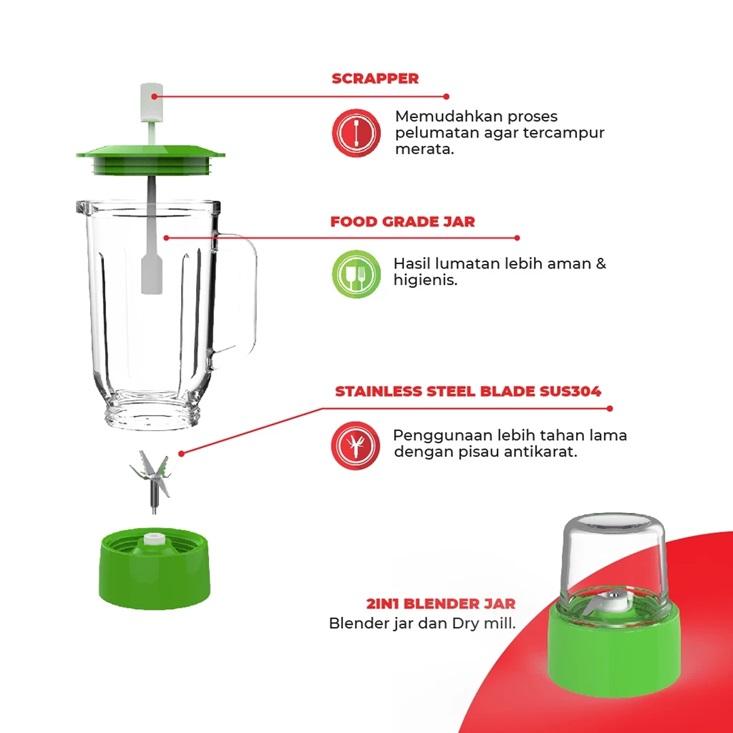 SCRAPPER

Memudahkan proses pelumatan agar tercampur merata.

FOOD GRADE JAR

Hasil lumatan lebih aman & higienis.

STAINLESS STEEL BLADE SUS304

Penggunaan lebih tahan lama dengan pisau antikarat.

2IN1 BLENDER JAR
Blender jar dan Dry mill.