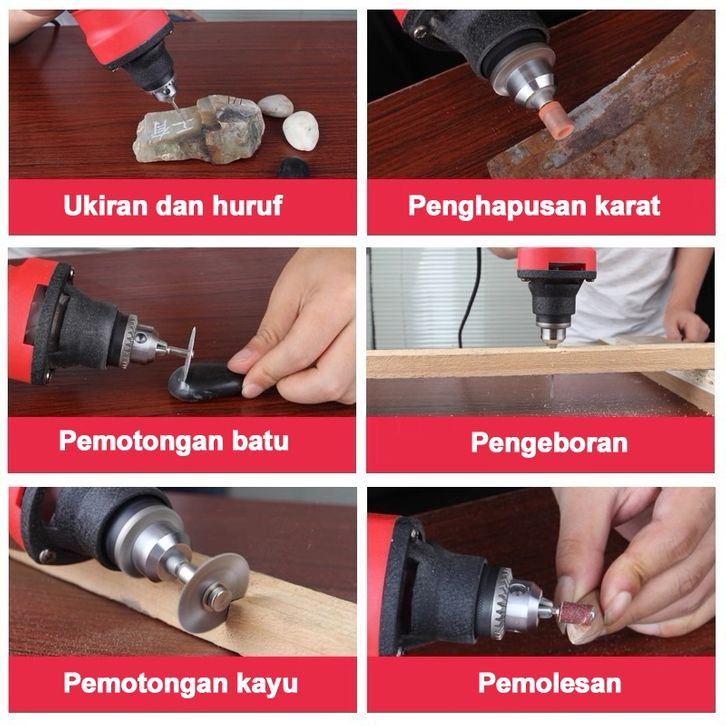 Ukiran dan huruf

Penghapusan karat

Pemotongan batu

Pengeboran

Pemotongan kayu

Pemolesan