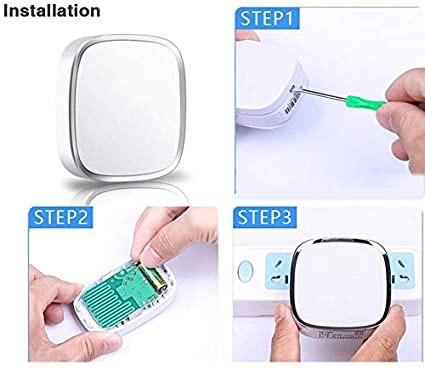 Installation

STEP1

STEP2

STEP3