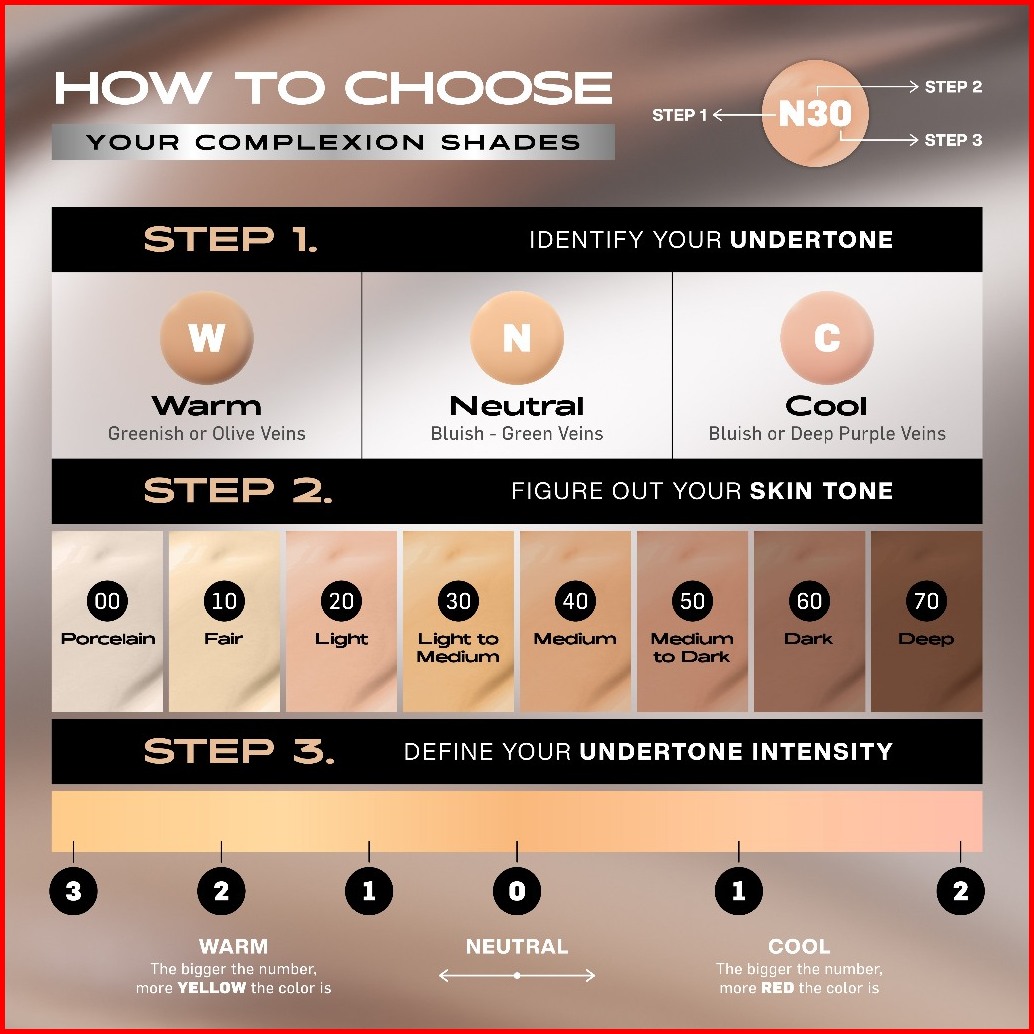 HOW TO CHOOSE
YOUR COMPLEXION SHADES

STEP 1
N30
STEP 2
STEP 3

STEP 1. IDENTIFY YOUR UNDERTONE

W
Warm
Greenish or Olive Veins

N
Neutral
Bluish - Green Veins

C
Cool
Bluish or Deep Purple Veins

STEP 2. FIGURE OUT YOUR SKIN TONE

00
Porcelain

10
Fair

20
Light

30
Light to Medium

40
Medium

50
Medium to Dark

60
Dark

70
Deep

STEP 3. DEFINE YOUR UNDERTONE INTENSITY

3 2 1 0 1 2

WARM
The bigger the number, more YELLOW the color is

NEUTRAL

COOL
The bigger the number, more RED the color is