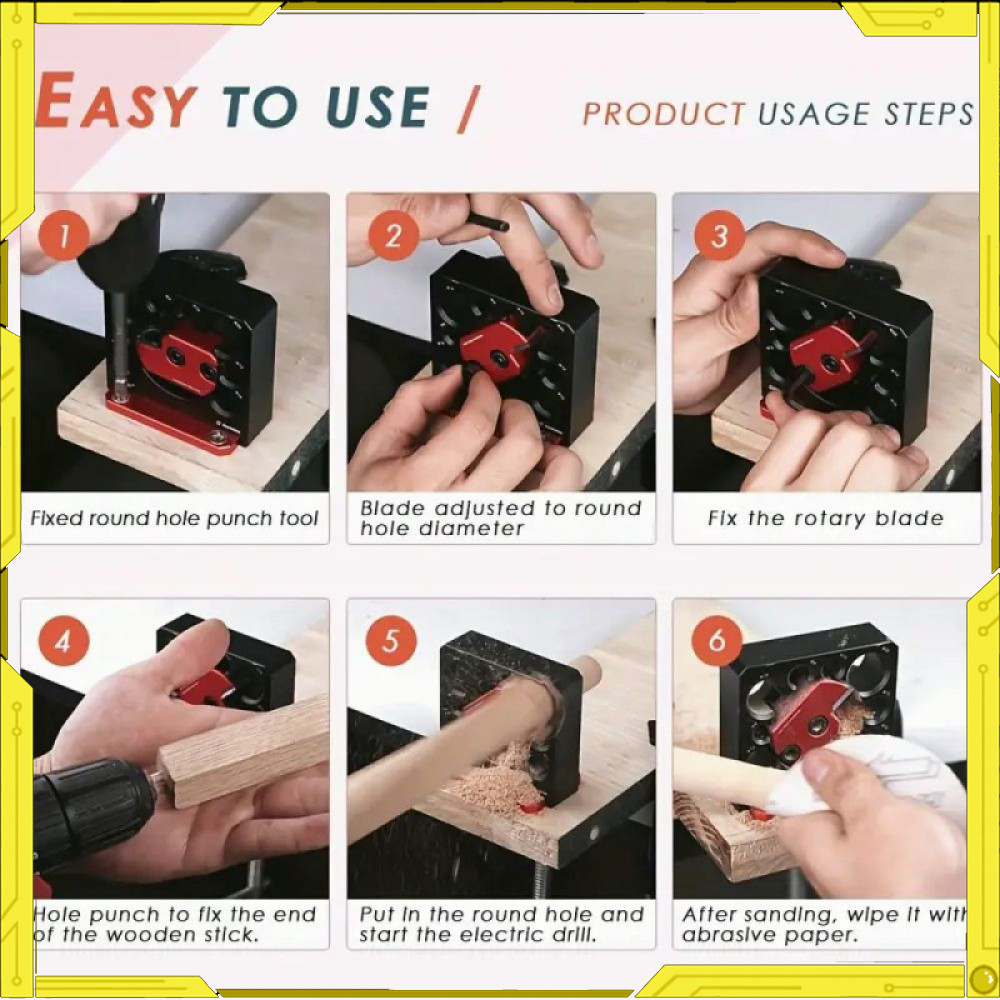 EASY TO USE / PRODUCT USAGE STEPS

1
Fixed round hole punch tool

2
Blade adjusted to round hole diameter

3
Fix the rotary blade

4
Hole punch to fix the end of the wooden stick.

5
Put in the round hole and start the electric drill.

6
After sanding, wipe it with abrasive paper.