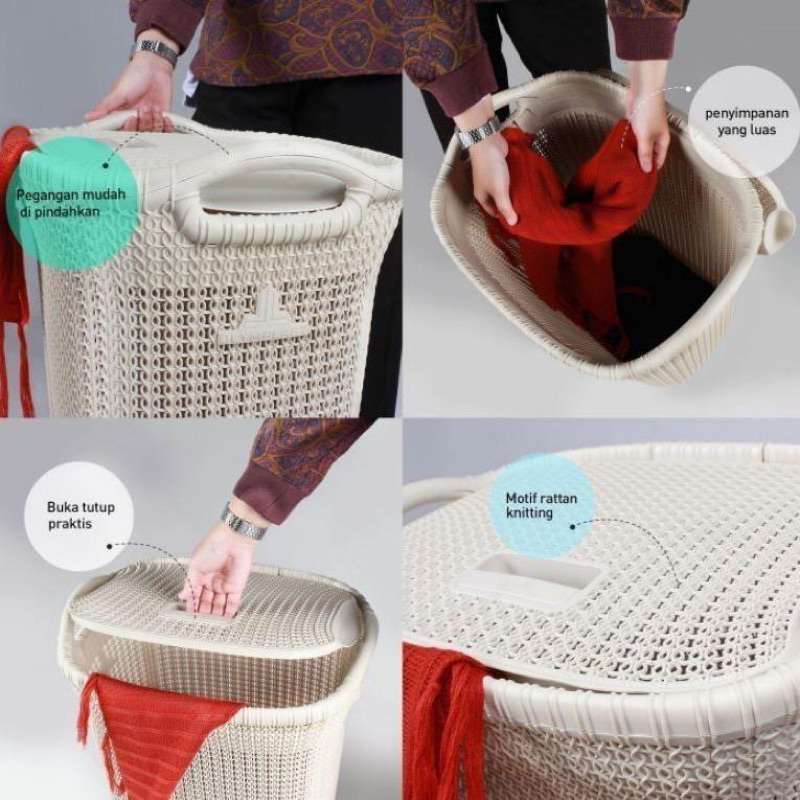 Pegangan mudah di pindahkan

penyimpanan yang luas

Buka tutup praktis

Motif rattan knitting