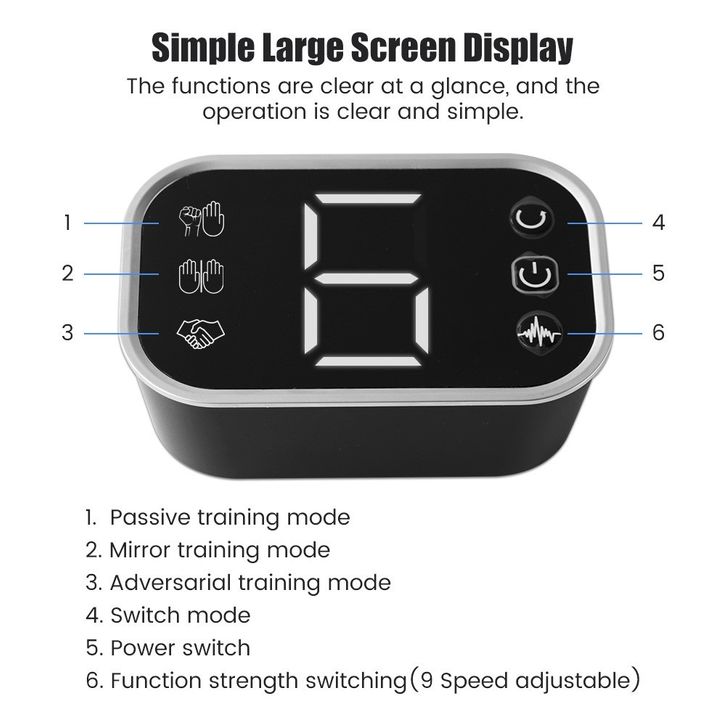 Simple Large Screen Display

The functions are clear at a glance, and the operation is clear and simple.

1
2
3
6
4
5
6

1. Passive training mode
2. Mirror training mode
3. Adversarial training mode
4. Switch mode
5. Power switch
6. Function strength switching(9 Speed adjustable)