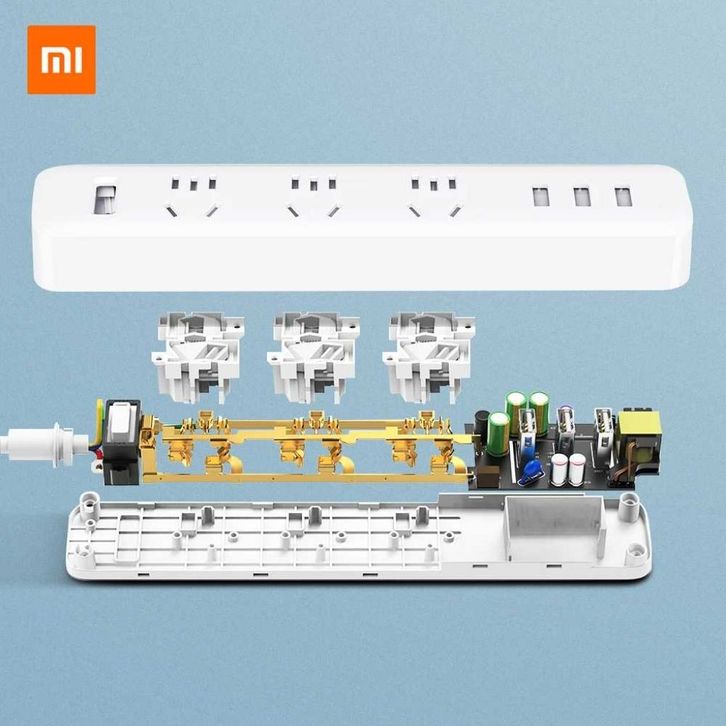 MI