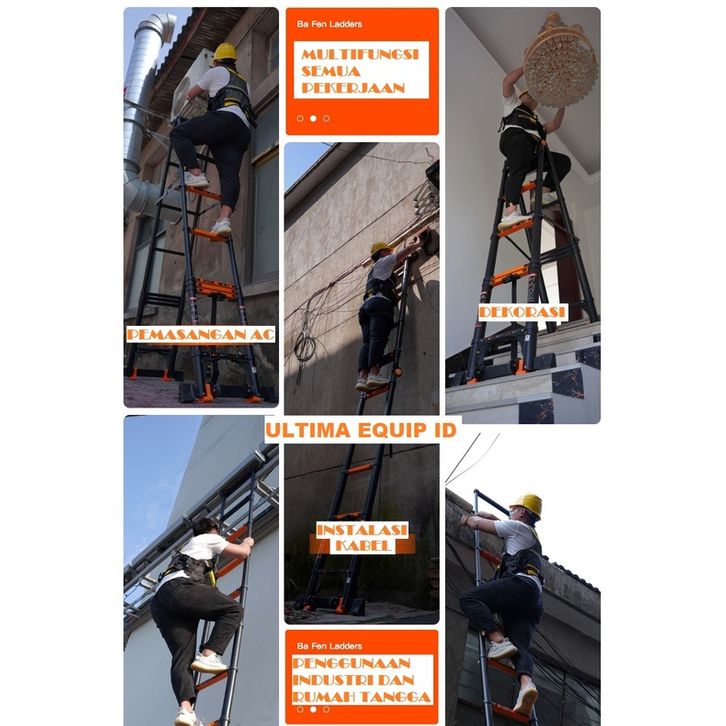 Ba Fen Ladders

MULTIFUNGSI SEMUA PEKERJAAN

PEMASANGAN AC

DEKORASI

ULTIMA EQUIP ID

INSTALASI KABEL

Ba Fen Ladders

PENGGUNAAN INDUSTRI DAN RUMAH TANGGA