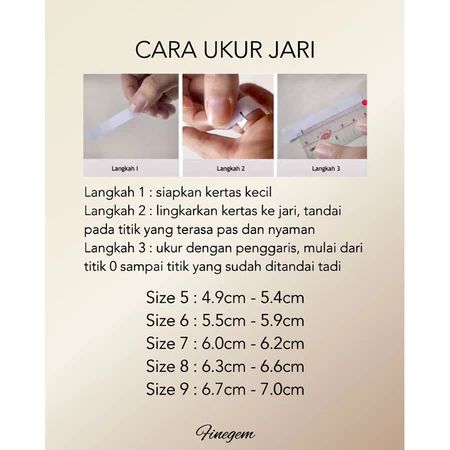 CARA UKUR JARI

Langkah 1

Langkah 2

Langkah 3

Langkah 1 : siapkan kertas kecil
Langkah 2 : lingkarkan kertas ke jari, tandai pada titik yang terasa pas dan nyaman
Langkah 3 : ukur dengan penggaris, mulai dari titik 0 sampai titik yang sudah ditandai tadi

Size 5 : 4.9cm - 5.4cm
Size 6 : 5.5cm - 5.9cm
Size 7 : 6.0cm - 6.2cm
Size 8 : 6.3cm - 6.6cm
Size 9 : 6.7cm - 7.0cm

Finegem