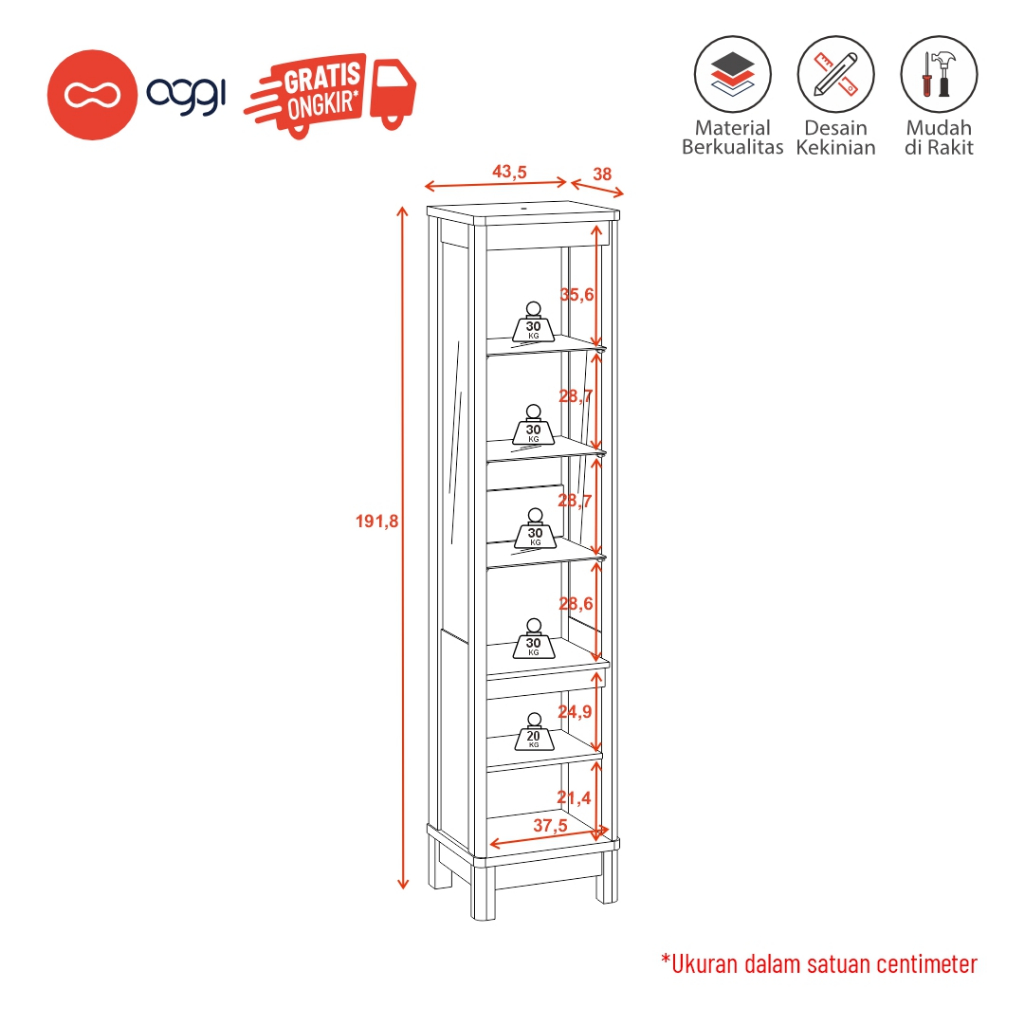 aggi

GRATIS ONGKIR*

Material Berkualitas

Desain Kekinian

Mudah di Rakit

43,5

38

191,8

35,6

30 KG

28,7

30 KG

28,7

30 KG

28,6

30 KG

24,9

20 KG

21,4

37,5

*Ukuran dalam satuan centimeter