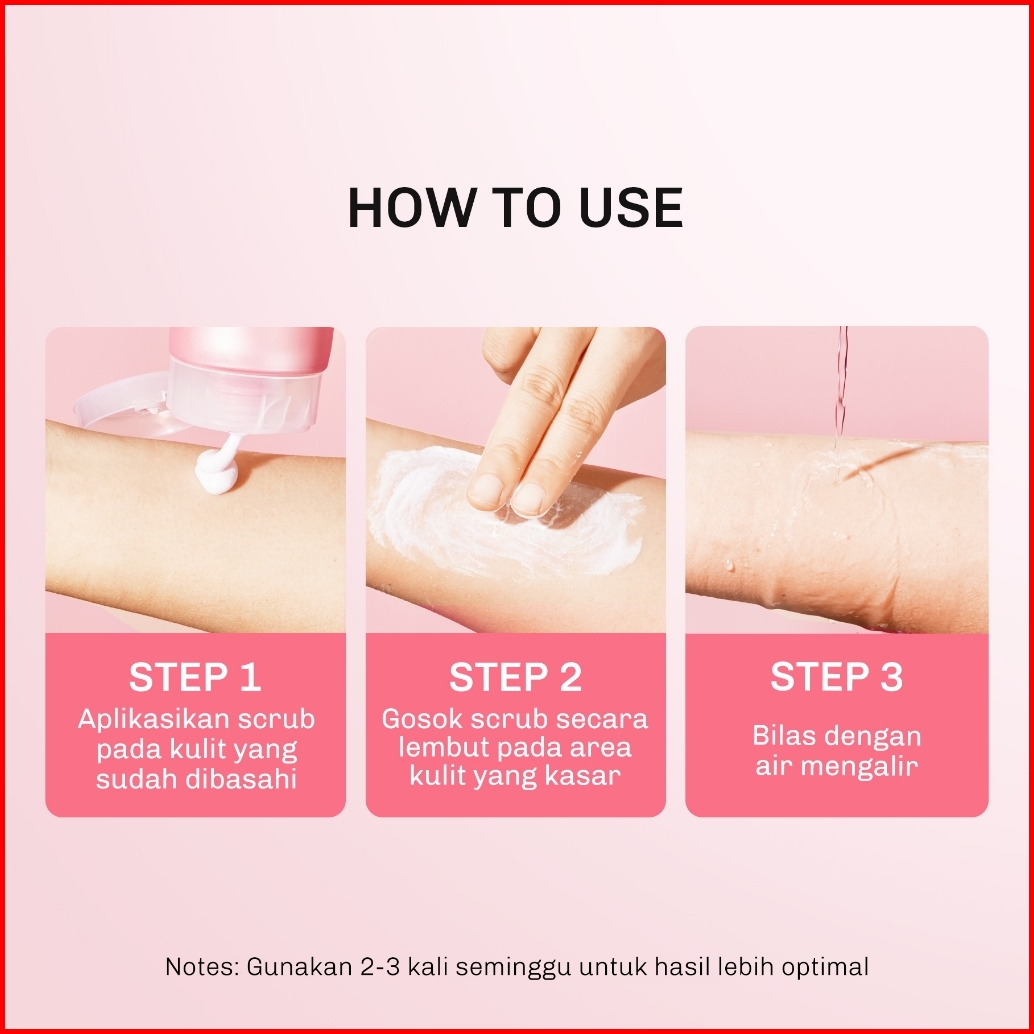 HOW TO USE

STEP 1
Aplikasikan scrub pada kulit yang sudah dibasahi

STEP 2
Gosok scrub secara lembut pada area kulit yang kasar

STEP 3
Bilas dengan air mengalir

Notes: Gunakan 2-3 kali seminggu untuk hasil lebih optimal