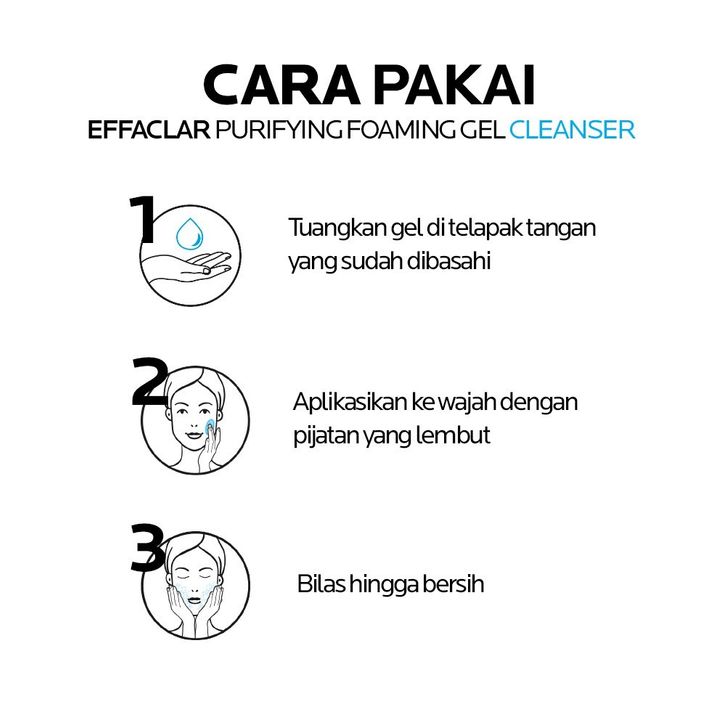 CARA PAKAI
EFFACLAR PURIFYING FOAMING GEL CLEANSER

1
Tuangkan gel di telapak tangan yang sudah dibasahi

2
Aplikasikan ke wajah dengan pijatan yang lembut

3
Bilas hingga bersih