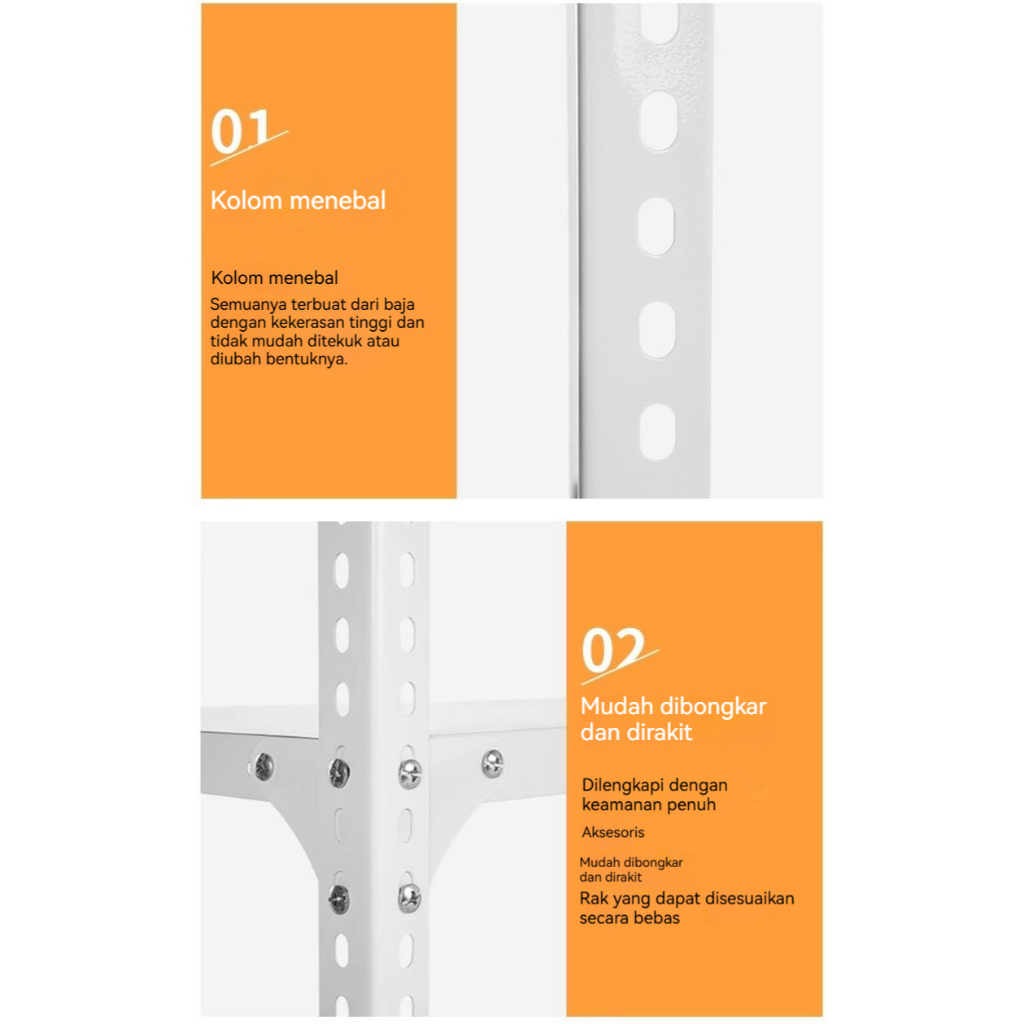 01

Kolom menebal

Kolom menebal

Semuanya terbuat dari baja dengan kekerasan tinggi dan tidak mudah ditekuk atau diubah bentuknya.

02

Mudah dibongkar dan dirakit

Dilengkapi dengan keamanan penuh

Aksesoris

Mudah dibongkar dan dirakit

Rak yang dapat disesuaikan secara bebas