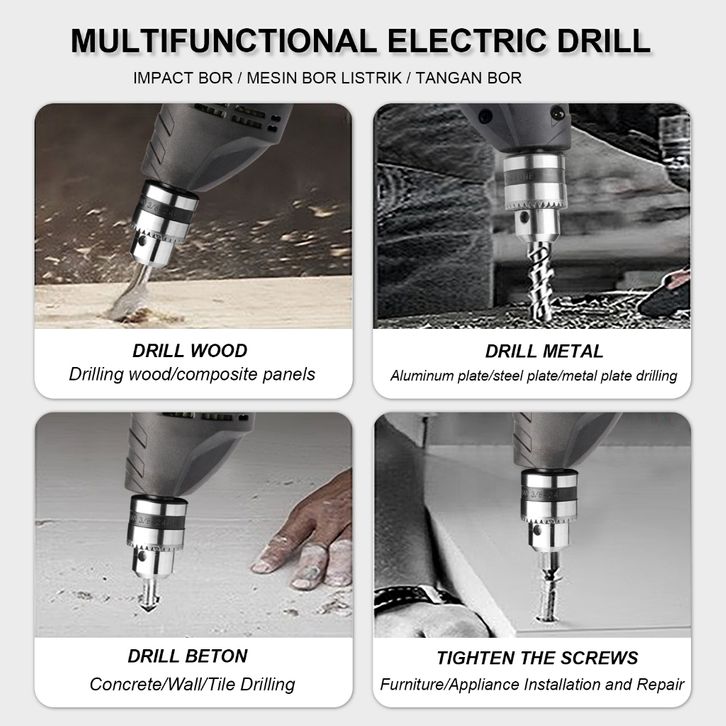 MULTIFUNCTIONAL ELECTRIC DRILL

IMPACT BOR / MESIN BOR LISTRIK / TANGAN BOR

DRILL WOOD
Drilling wood/composite panels

DRILL METAL
Aluminum plate/steel plate/metal plate drilling

DRILL BETON
Concrete/Wall/Tile Drilling

TIGHTEN THE SCREWS
Furniture/Appliance Installation and Repair