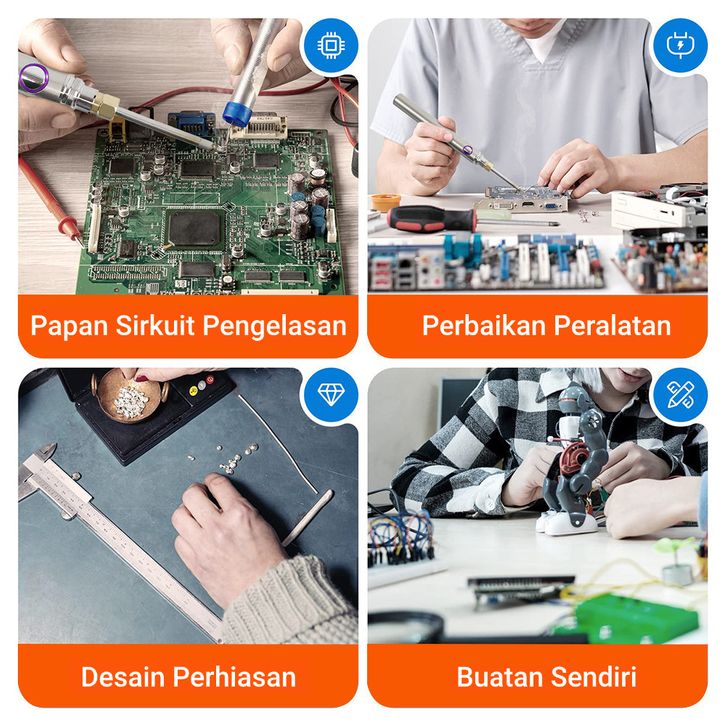 Papan Sirkuit Pengelasan

Perbaikan Peralatan

Desain Perhiasan

Buatan Sendiri