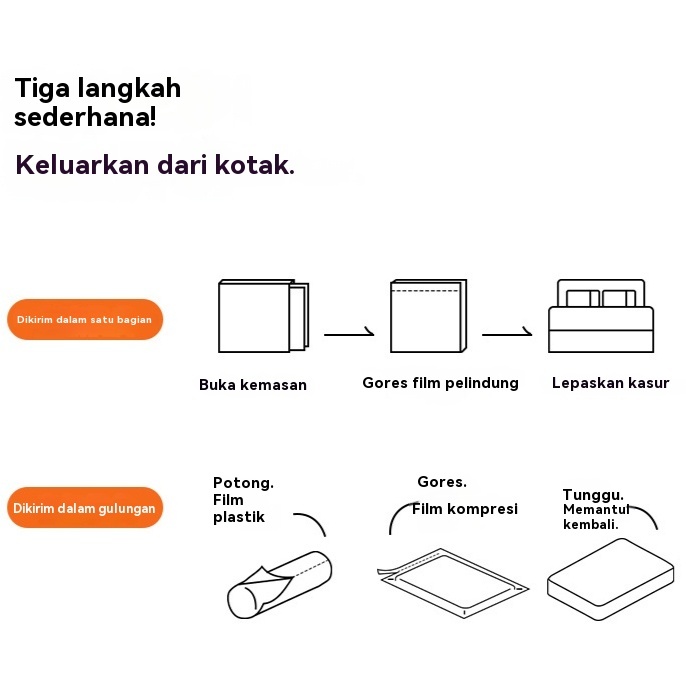 Tiga langkah sederhana!

Keluarkan dari kotak.

Dikirim dalam satu bagian

Buka kemasan

Gores film pelindung

Lepaskan kasur

Dikirim dalam gulungan

Potong. Film plastik

Gores. Film kompresi

Tunggu. Memantul kembali.