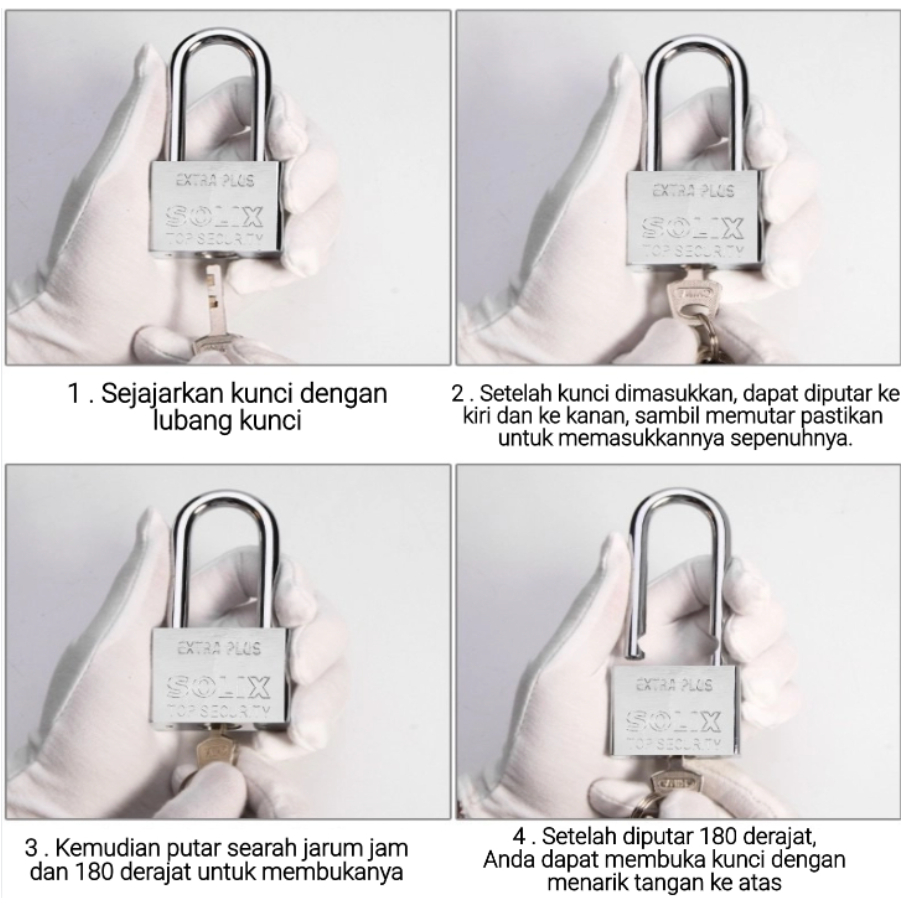 EXTRA PLUS
SOLIX
TOP SECURITY

1 . Sejajarkan kunci dengan lubang kunci

EXTRA PLUS
SOLIX
TOP SECURITY

2 . Setelah kunci dimasukkan, dapat diputar ke kiri dan ke kanan, sambil memutar pastikan untuk memasukkannya sepenuhnya.

EXTRA PLUS
SOLIX
TOP SECURITY

3 . Kemudian putar searah jarum jam dan 180 derajat untuk membukanya

EXTRA PLUS
SOLIX
TOP SECURITY

4 . Setelah diputar 180 derajat, Anda dapat membuka kunci dengan menarik tangan ke atas