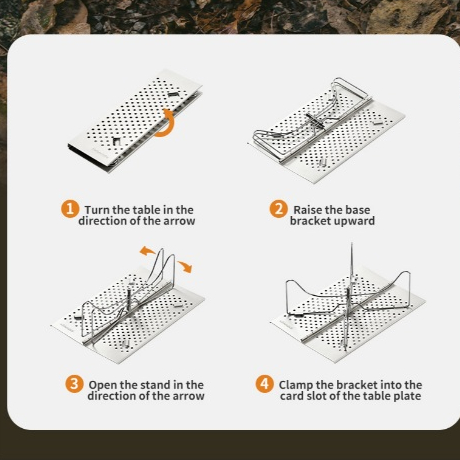 1 Turn the table in the direction of the arrow

2 Raise the base bracket upward

3 Open the stand in the direction of the arrow

4 Clamp the bracket into the card slot of the table plate