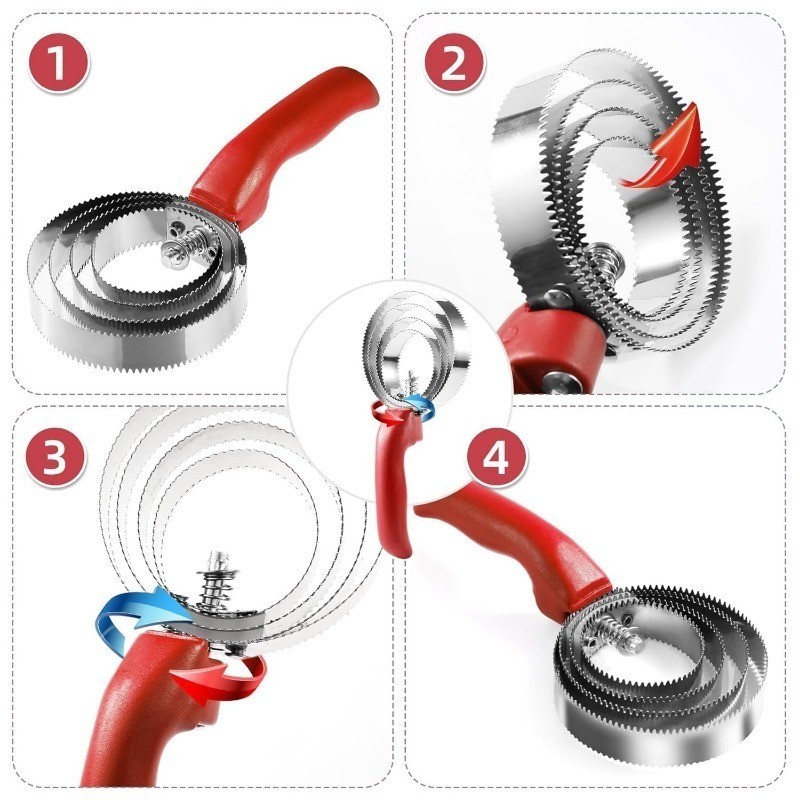 1
2
3
4