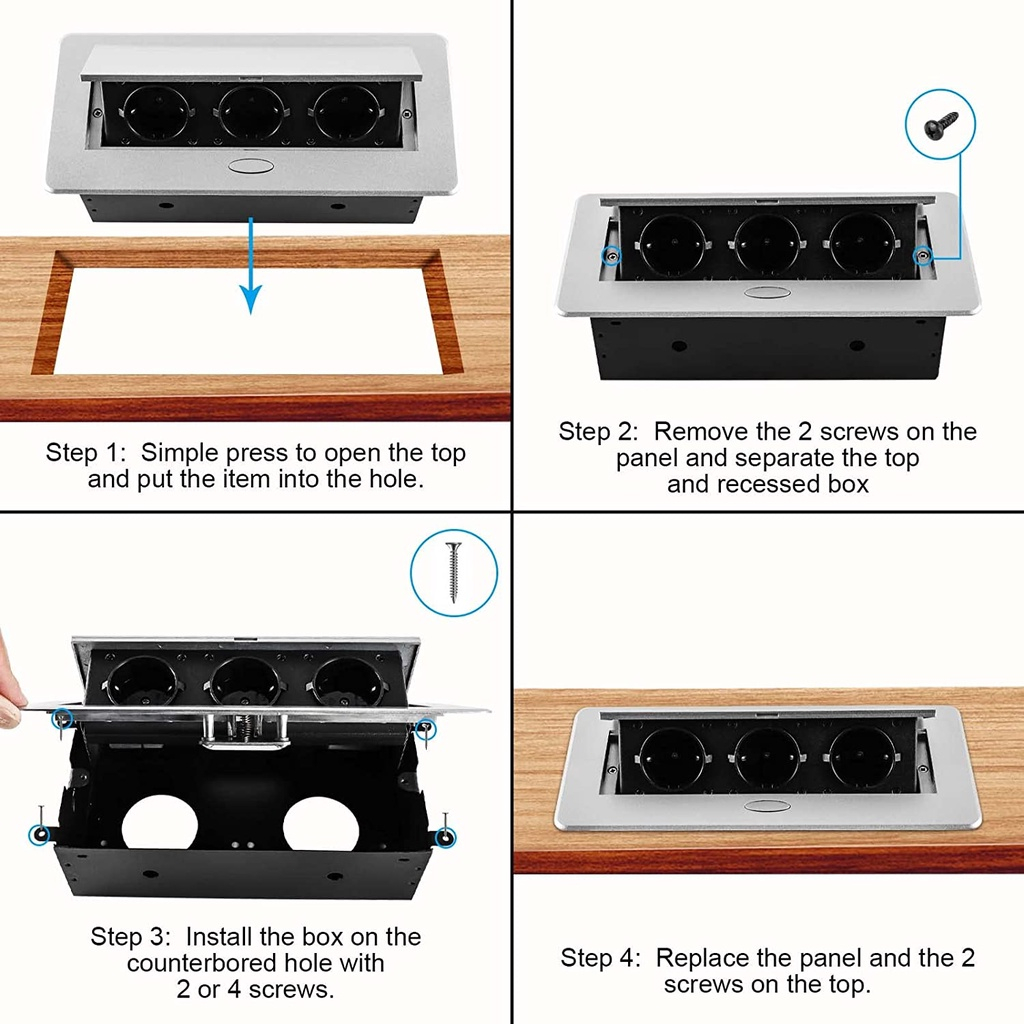 Step 1: Simple press to open the top and put the item into the hole.

Step 2: Remove the 2 screws on the panel and separate the top and recessed box

Step 3: Install the box on the counterbored hole with 2 or 4 screws.

Step 4: Replace the panel and the 2 screws on the top.