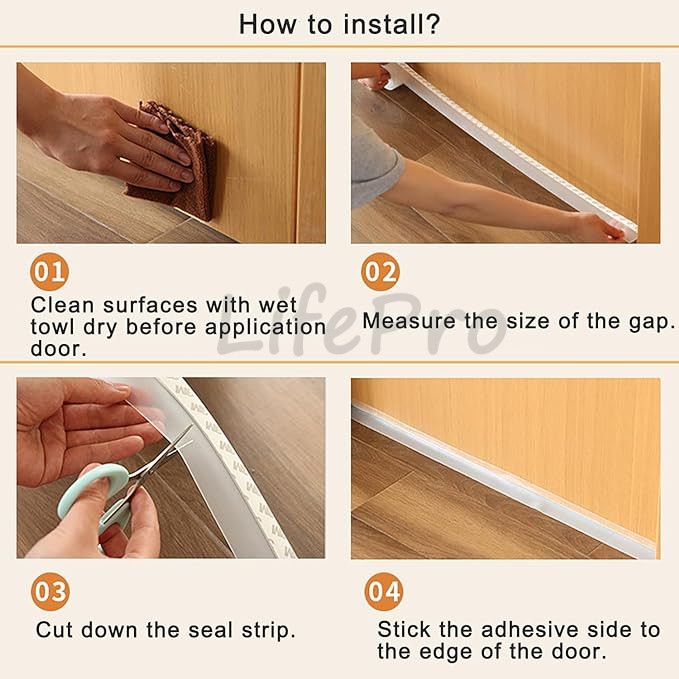 How to install?

01
Clean surfaces with wet towl dry before application door.

02
Measure the size of the gap.

LifePro

03
Cut down the seal strip.

04
Stick the adhesive side to the edge of the door.