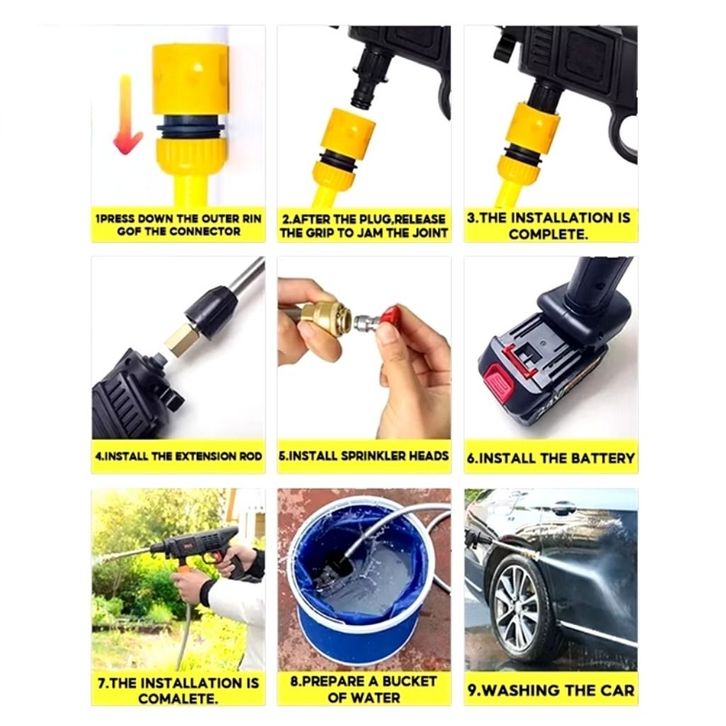 1PRESS DOWN THE OUTER RIN GOF THE CONNECTOR

2.AFTER THE PLUG,RELEASE THE GRIP TO JAM THE JOINT

3.THE INSTALLATION IS COMPLETE.

4.INSTALL THE EXTENSION ROD

5.INSTALL SPRINKLER HEADS

6.INSTALL THE BATTERY

7.THE INSTALLATION IS COMALETE.

8.PREPARE A BUCKET OF WATER

9.WASHING THE CAR