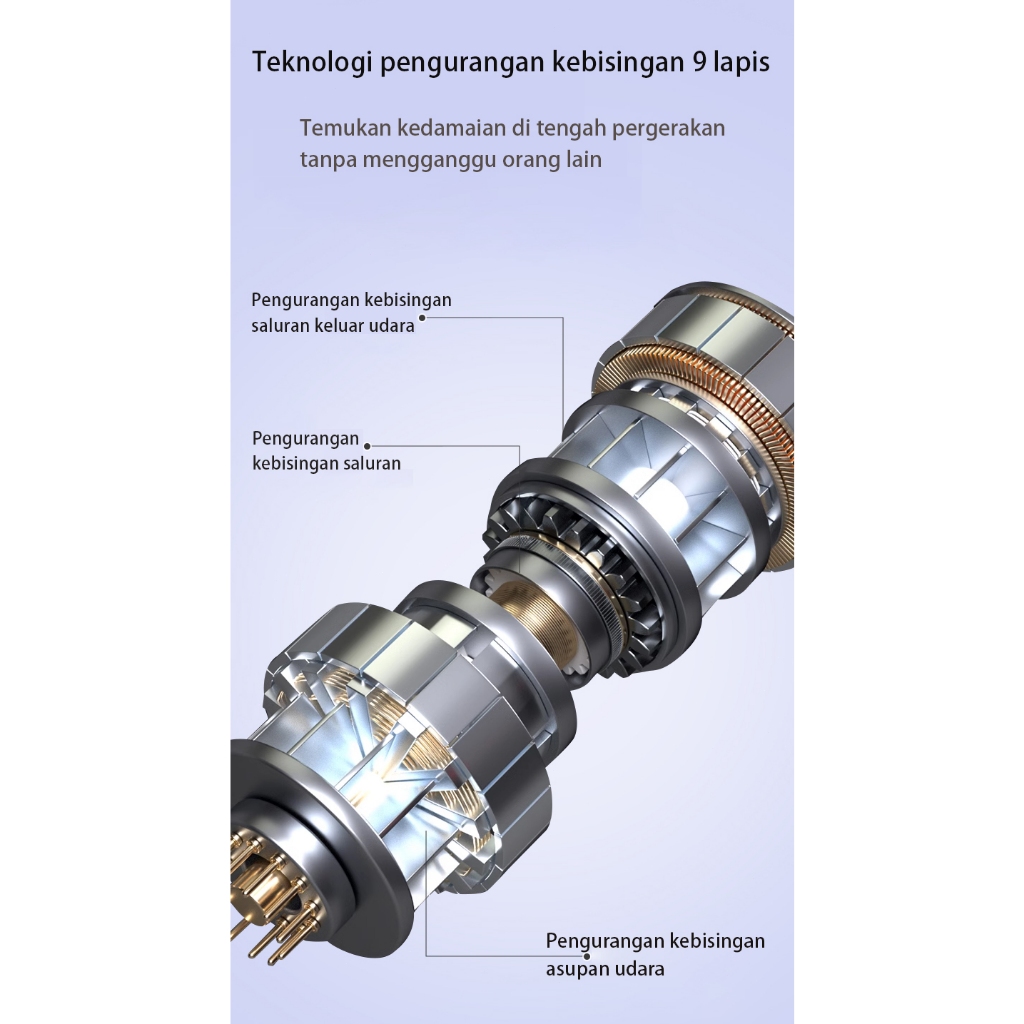 Teknologi pengurangan kebisingan 9 lapis

Temukan kedamaian di tengah pergerakan tanpa mengganggu orang lain

Pengurangan kebisingan saluran keluar udara

Pengurangan kebisingan saluran

Pengurangan kebisingan asupan udara