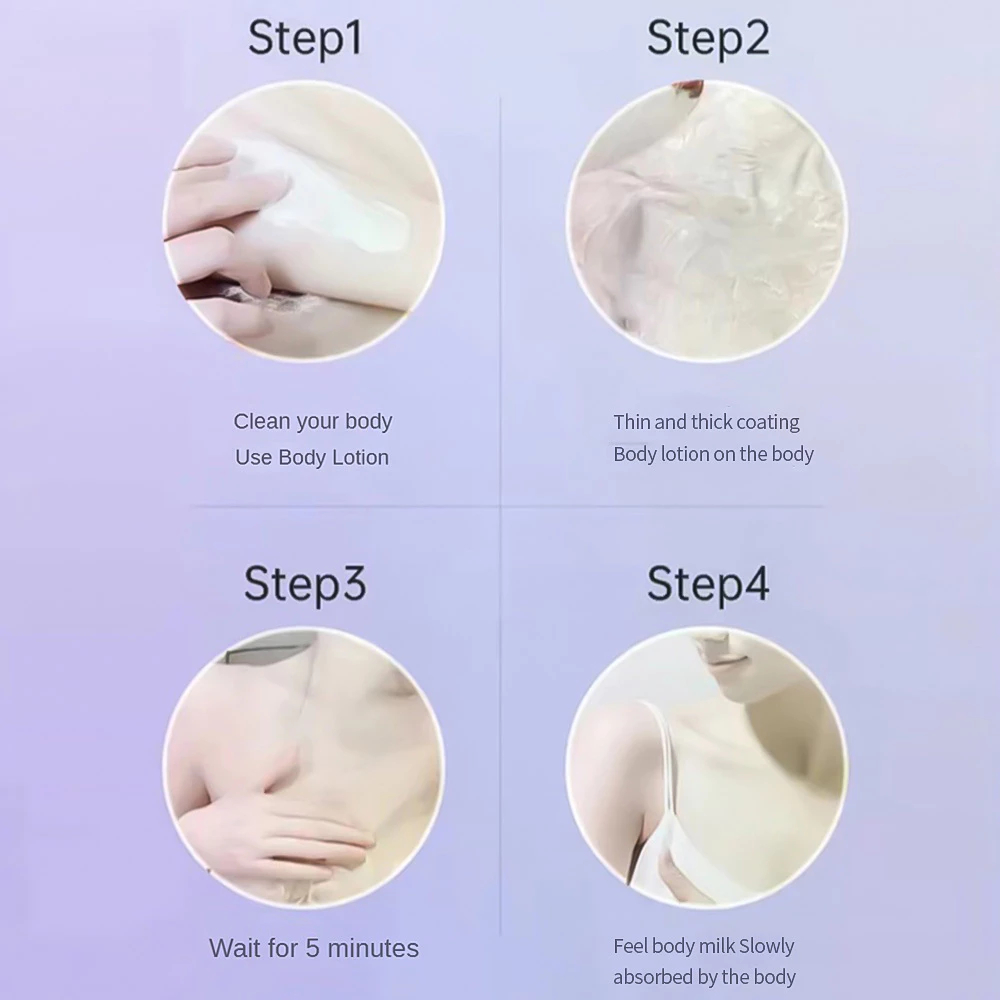 Step1

Clean your body
Use Body Lotion

Step2

Thin and thick coating
Body lotion on the body

Step3

Wait for 5 minutes

Step4

Feel body milk Slowly
absorbed by the body