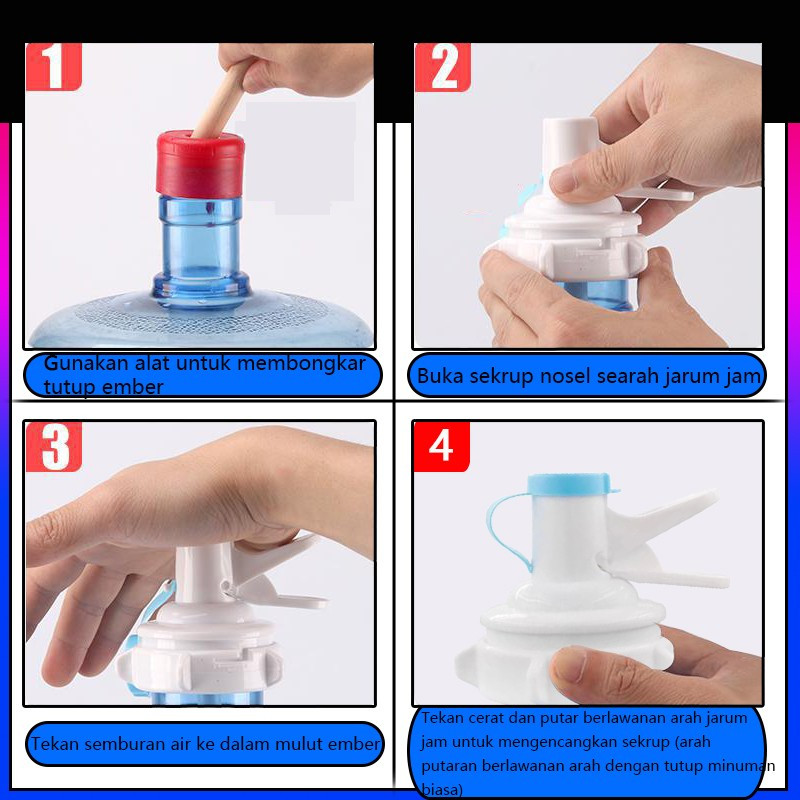 1

Gunakan alat untuk membongkar tutup ember

2

Buka sekrup nosel searah jarum jam

3

Tekan semburan air ke dalam mulut ember

4

Tekan cerat dan putar berlawanan arah jarum jam untuk mengencangkan sekrup (arah putaran berlawanan arah dengan tutup minuman biasa)